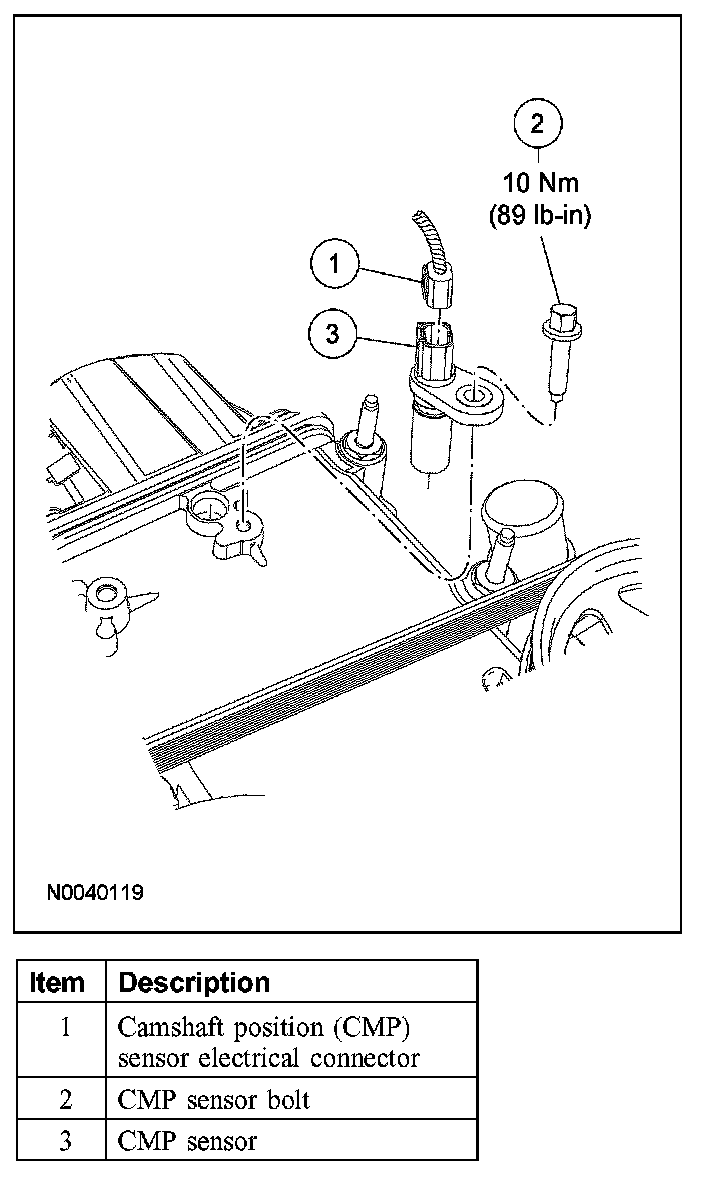 2
10 Nm
(89 lb-in)

1

3

N0040119

| Item | Description |
|---|---|
| 1 | Camshaft position (CMP) sensor electrical connector |
| 2 | CMP sensor bolt |
| 3 | CMP sensor |