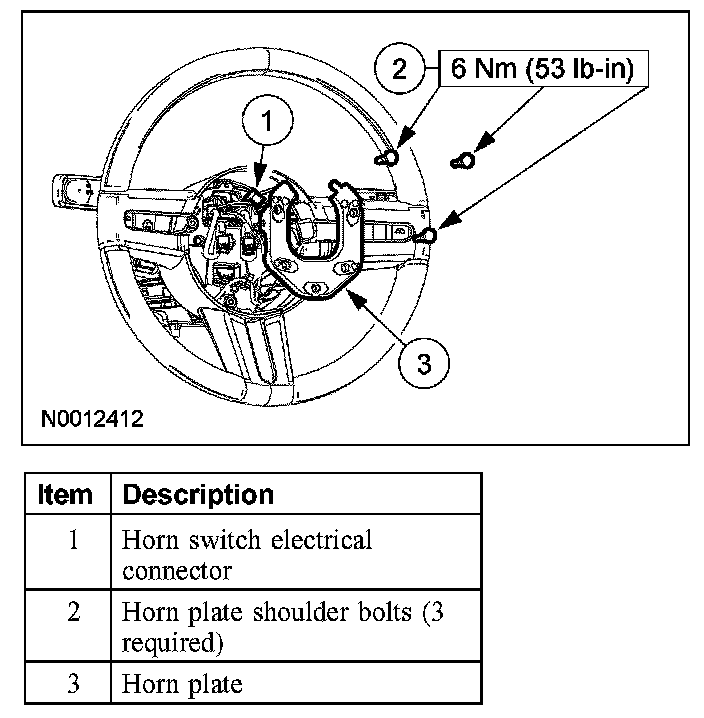 2
6 Nm (53 lb-in)
1
3
N0012412

| Item | Description |
|---|---|
| 1 | Horn switch electrical connector |
| 2 | Horn plate shoulder bolts (3 required) |
| 3 | Horn plate |