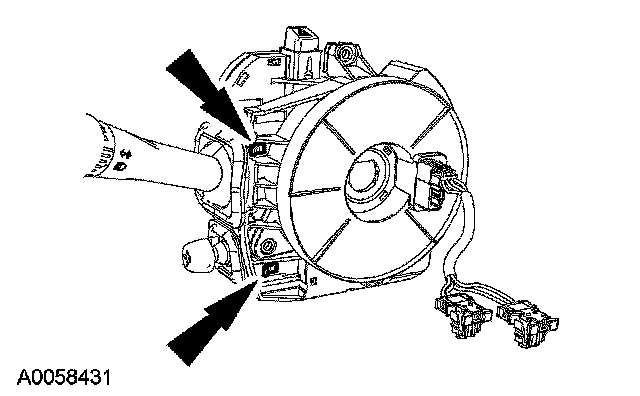 A0058431