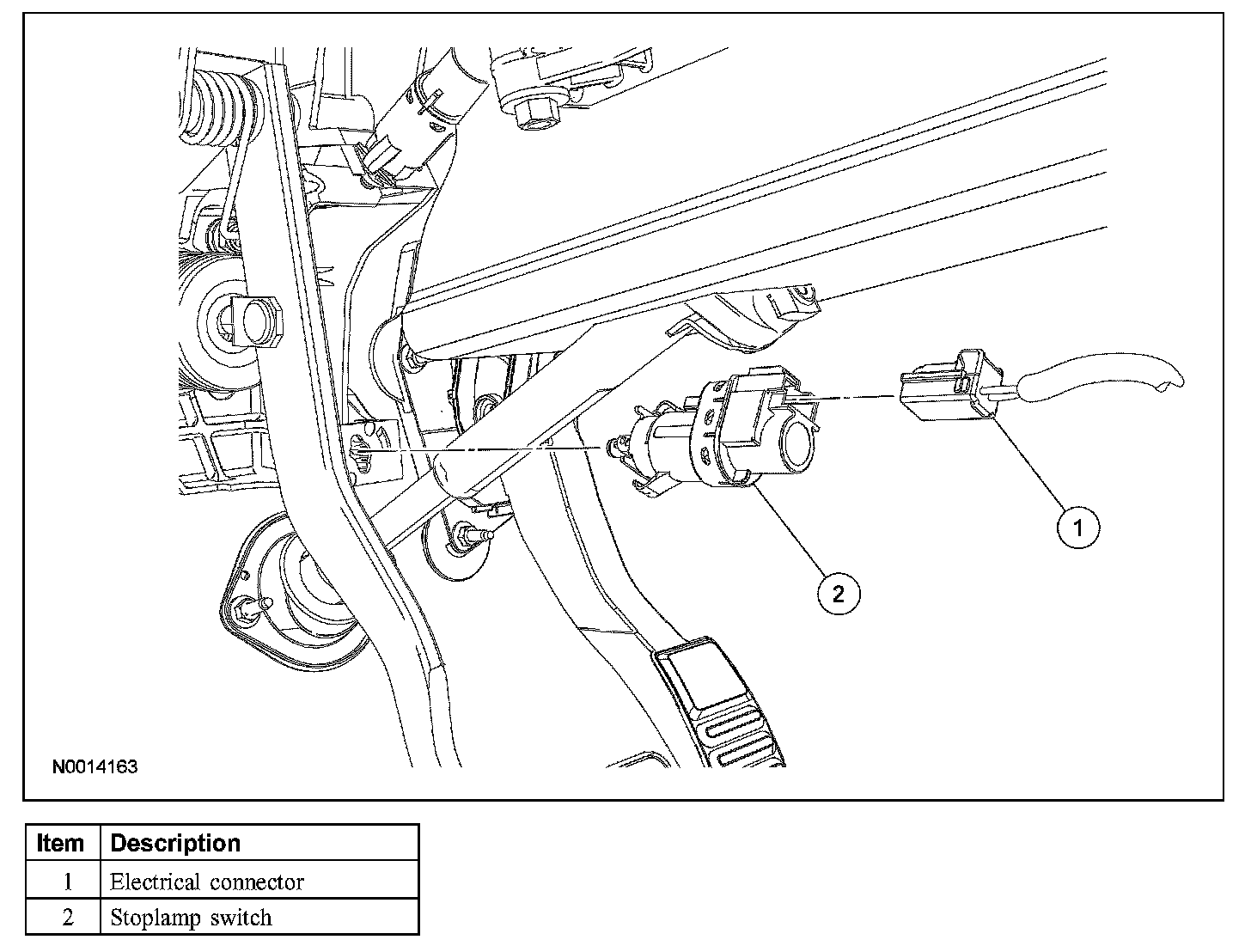 1

2

N0014163

| Item | Description |
|---|---|
| 1 | Electrical connector |
| 2 | Stoplamp switch |