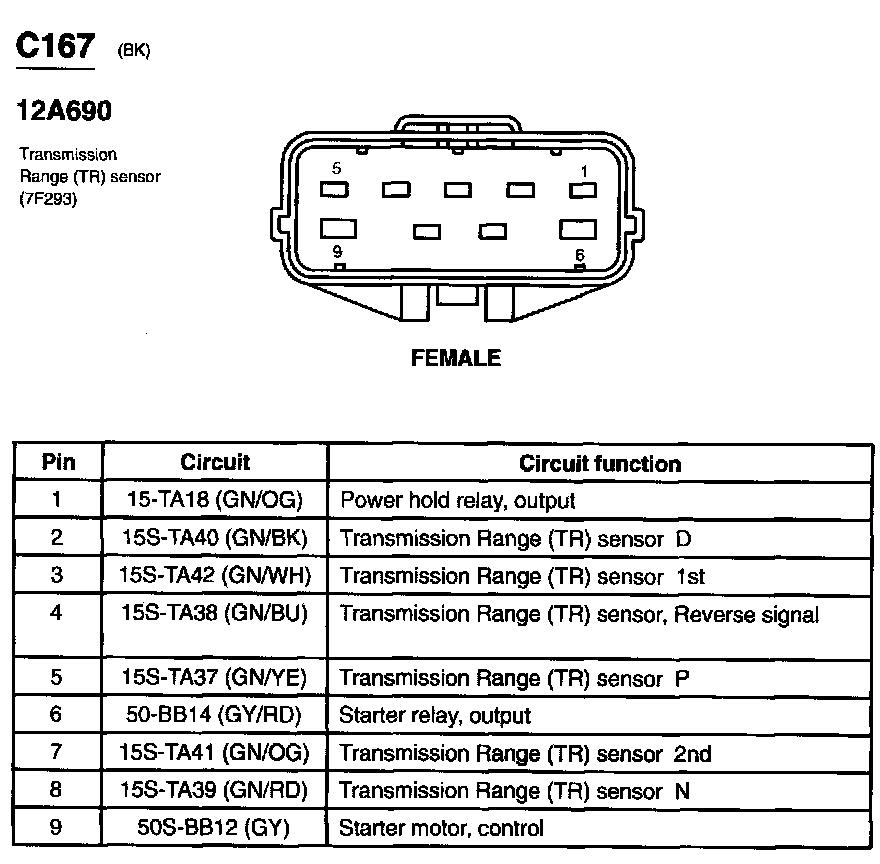 C167 (BK)

12A690

Transmission Range (TR) sensor (7F293)

5
1
9
6

FEMALE

| Pin | Circuit | Circuit function |
|---|---|---|
| 1 | 15-TA18 (GN/OG) | Power hold relay, output |
| 2 | 15S-TA40 (GN/BK) | Transmission Range (TR) sensor D |
| 3 | 15S-TA42 (GN/WH) | Transmission Range (TR) sensor 1st |
| 4 | 15S-TA38 (GN/BU) | Transmission Range (TR) sensor, Reverse signal |
| 5 | 15S-TA37 (GN/YE) | Transmission Range (TR) sensor P |
| 6 | 50-BB14 (GY/RD) | Starter relay, output |
| 7 | 15S-TA41 (GN/OG) | Transmission Range (TR) sensor 2nd |
| 8 | 15S-TA39 (GN/RD) | Transmission Range (TR) sensor N |
| 9 | 50S-BB12 (GY) | Starter motor, control |