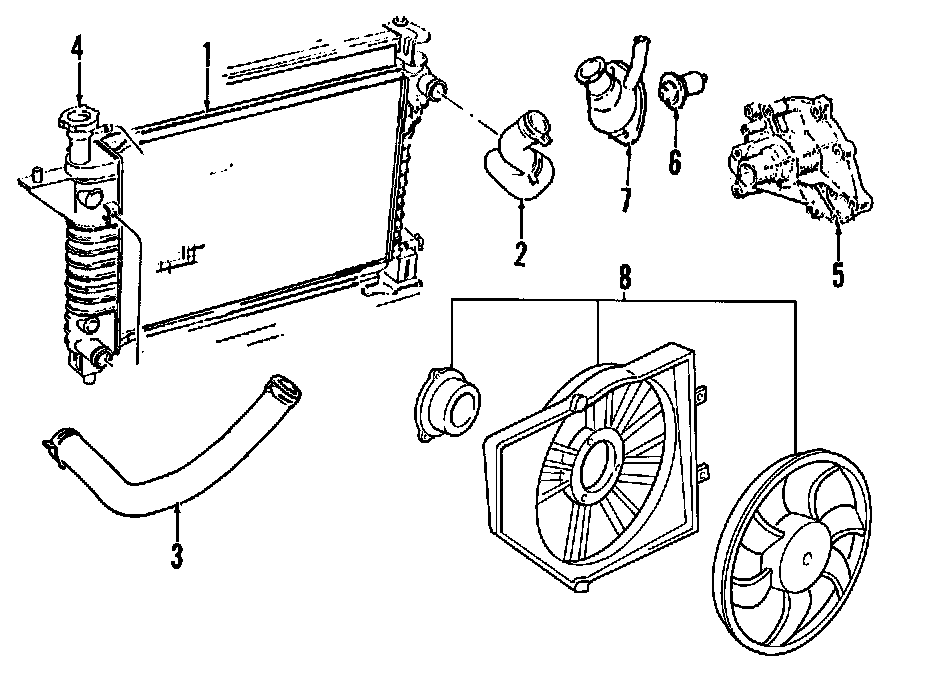 4
1
2
7
6
5
8
3