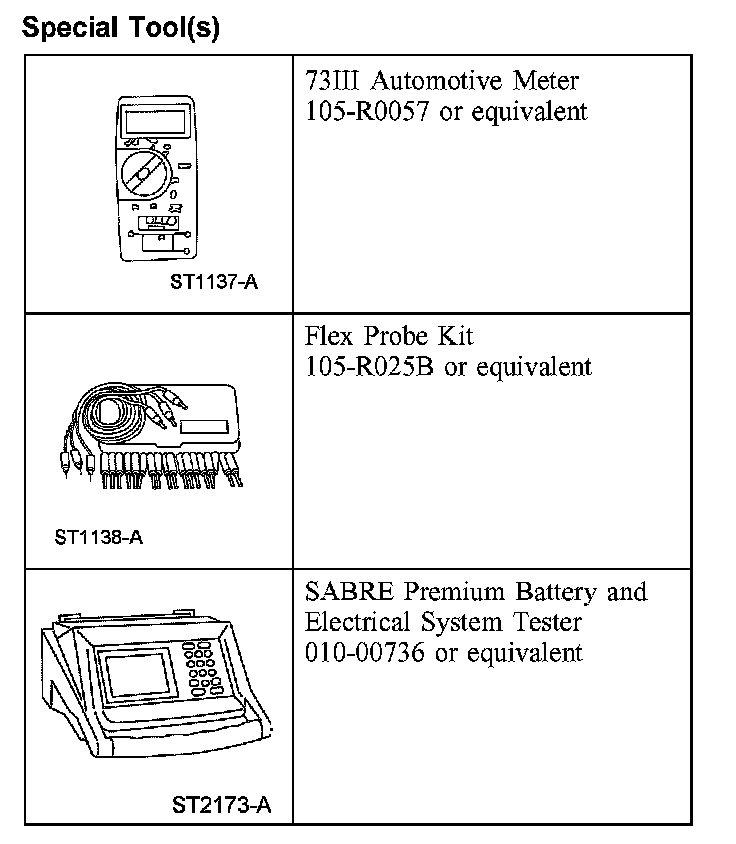 Special Tool(s)

| | |
|---|---|
| ST1137-A | 73III Automotive Meter 105-R0057 or equivalent |
| ST1138-A | Flex Probe Kit 105-R025B or equivalent |
| ST2173-A | SABRE Premium Battery and Electrical System Tester 010-00736 or equivalent |