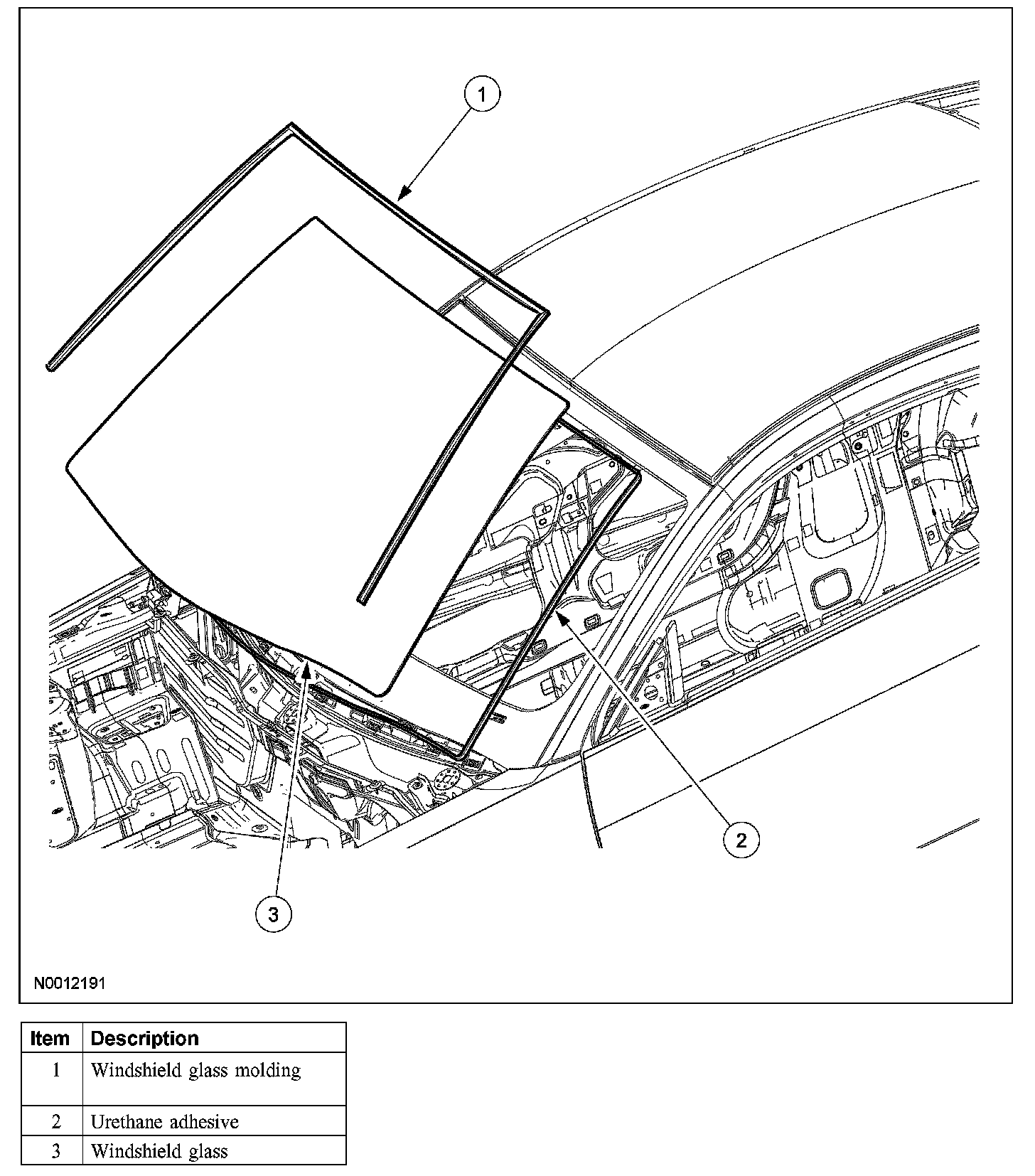 1

2

3

N0012191

| Item | Description |
|---|---|
| 1 | Windshield glass molding |
| 2 | Urethane adhesive |
| 3 | Windshield glass |