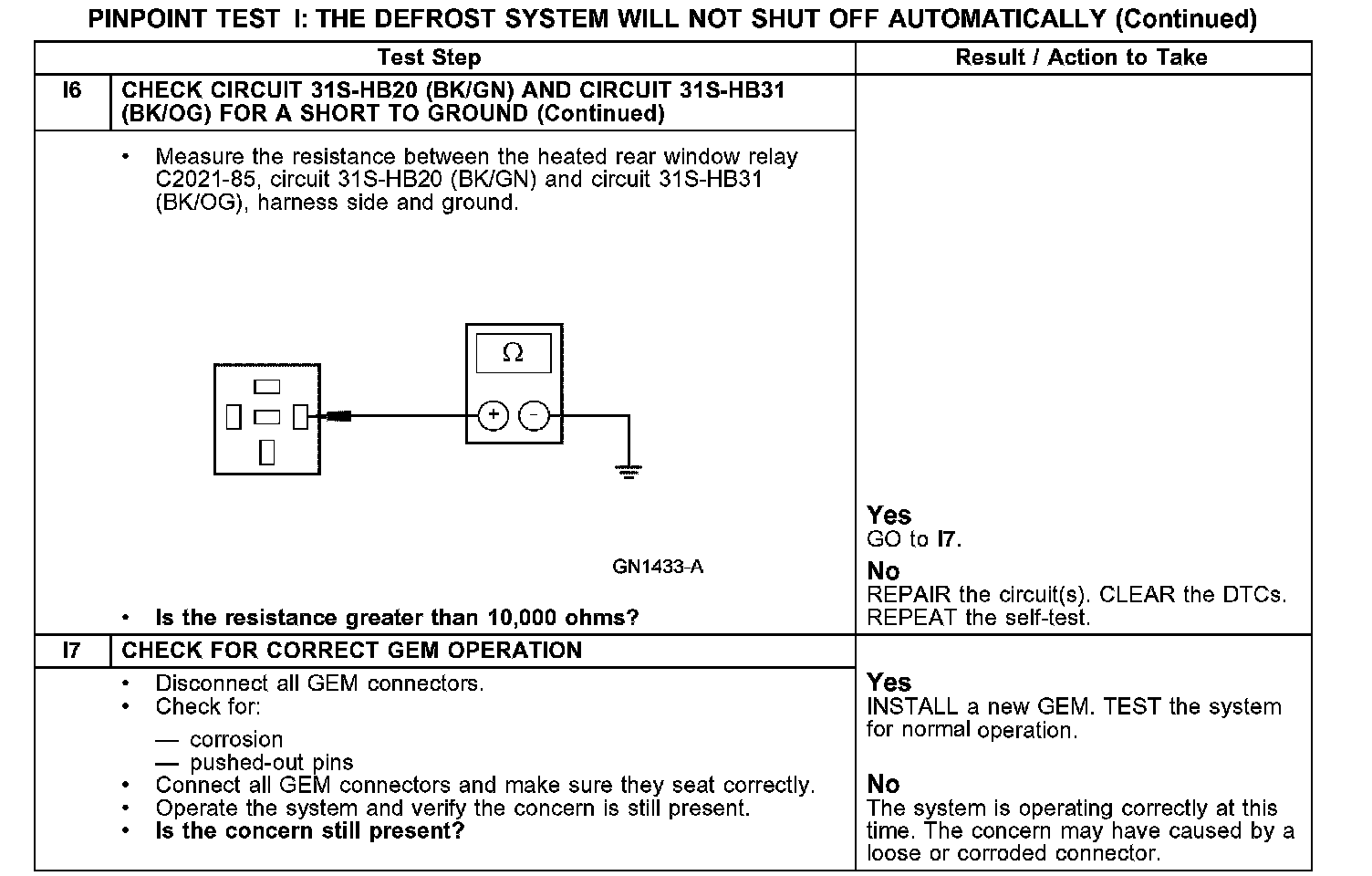 PINPOINT TEST I: THE DEFROST SYSTEM WILL NOT SHUT OFF AUTOMATICALLY (Continued)

| | Test Step | Result / Action to Take |
|---|---|---|
| I6 | CHECK CIRCUIT 31S-HB20 (BK/GN) AND CIRCUIT 31S-HB31 (BK/OG) FOR A SHORT TO GROUND (Continued) | |
| | • Measure the resistance between the heated rear window relay C2021-85, circuit 31S-HB20 (BK/GN) and circuit 31S-HB31 (BK/OG), harness side and ground. $\Omega$ + − GN1433-A • Is the resistance greater than 10,000 ohms? | Yes GO to I7. No REPAIR the circuit(s). CLEAR the DTCs. REPEAT the self-test. |
| I7 | CHECK FOR CORRECT GEM OPERATION | |
| | • Disconnect all GEM connectors. • Check for: — corrosion — pushed-out pins • Connect all GEM connectors and make sure they seat correctly. • Operate the system and verify the concern is still present. • Is the concern still present? | Yes INSTALL a new GEM. TEST the system for normal operation. No The system is operating correctly at this time. The concern may have caused by a loose or corroded connector. |