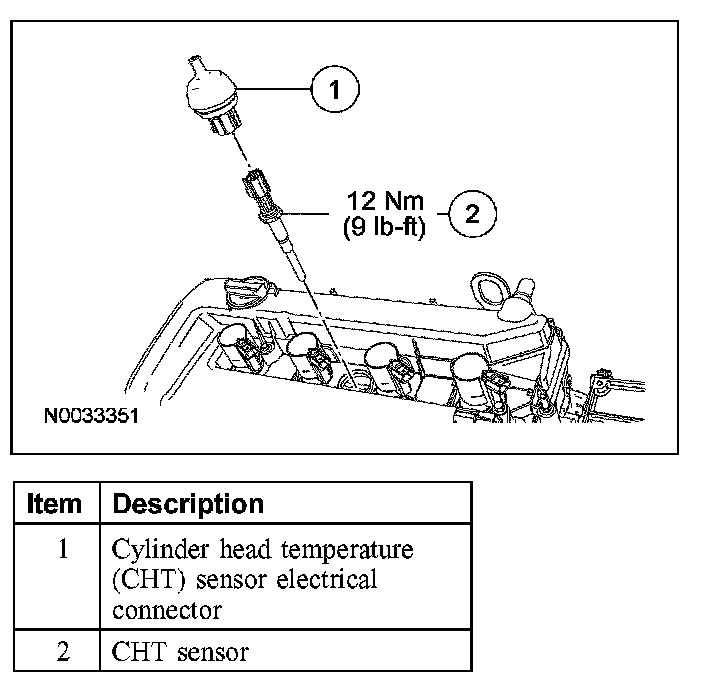 1

12 Nm
(9 lb-ft)

2

N0033351

| Item | Description |
|---|---|
| 1 | Cylinder head temperature (CHT) sensor electrical connector |
| 2 | CHT sensor |