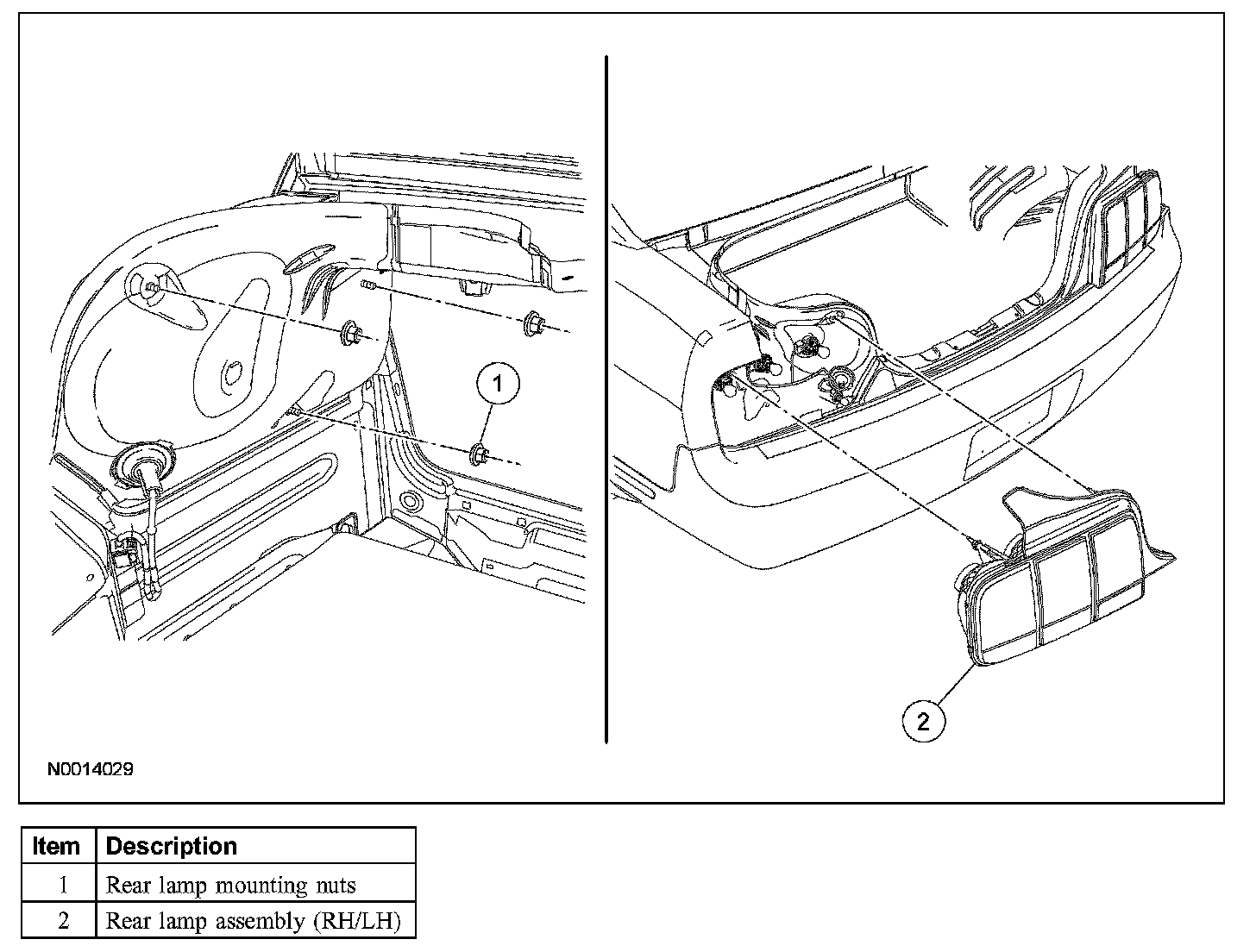 1

2

N0014029

| Item | Description |
|---|---|
| 1 | Rear lamp mounting nuts |
| 2 | Rear lamp assembly (RH/LH) |