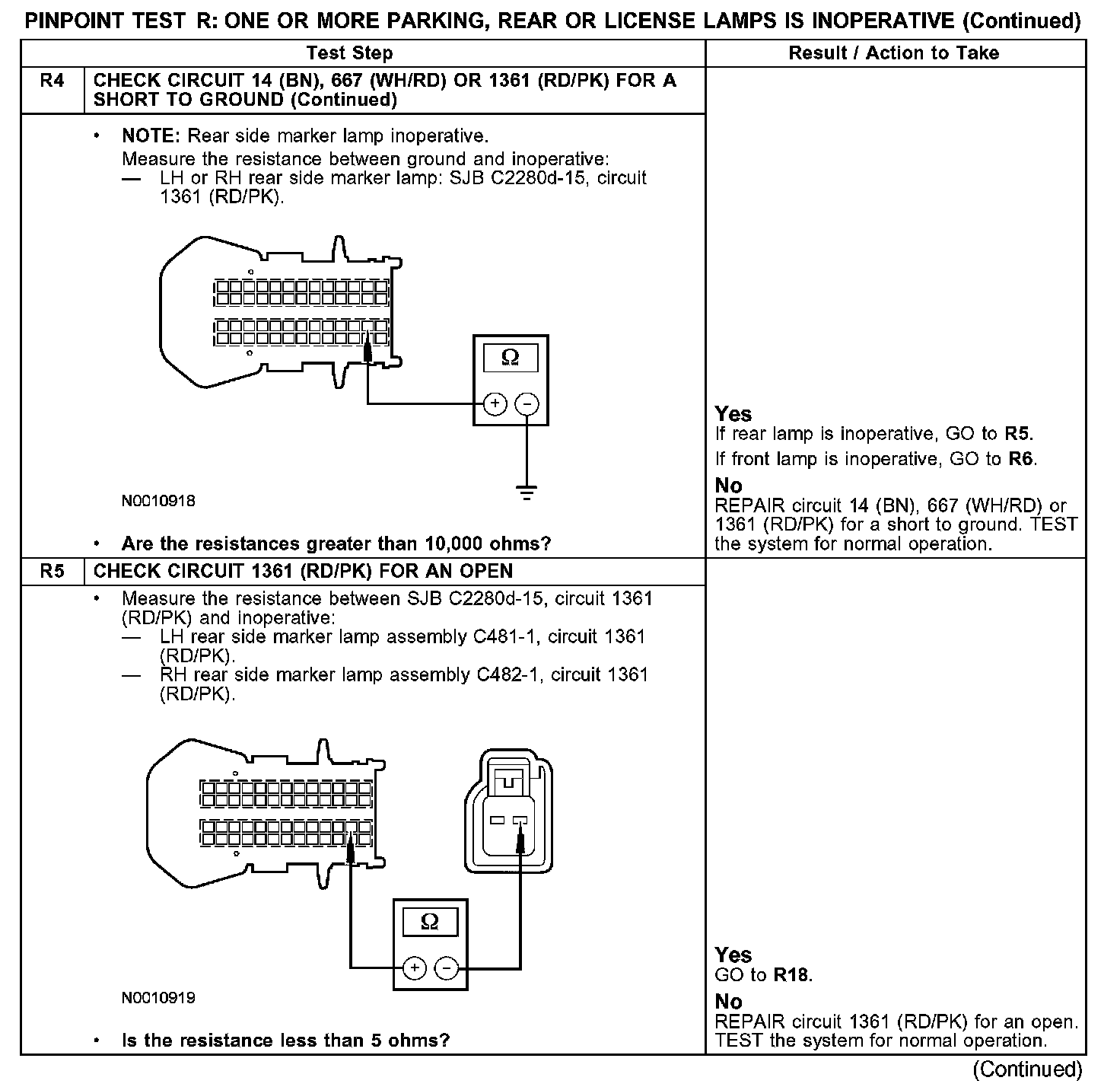 PINPOINT TEST R: ONE OR MORE PARKING, REAR OR LICENSE LAMPS IS INOPERATIVE (Continued)

| | Test Step | Result / Action to Take |
|---|---|---|
| R4 | CHECK CIRCUIT 14 (BN), 667 (WH/RD) OR 1361 (RD/PK) FOR A SHORT TO GROUND (Continued) | |
| | • NOTE: Rear side marker lamp inoperative. Measure the resistance between ground and inoperative: — LH or RH rear side marker lamp: SJB C2280d-15, circuit 1361 (RD/PK). Ω + − N0010918 • Are the resistances greater than 10,000 ohms? | Yes If rear lamp is inoperative, GO to R5. If front lamp is inoperative, GO to R6. No REPAIR circuit 14 (BN), 667 (WH/RD) or 1361 (RD/PK) for a short to ground. TEST the system for normal operation. |
| R5 | CHECK CIRCUIT 1361 (RD/PK) FOR AN OPEN | |
| | • Measure the resistance between SJB C2280d-15, circuit 1361 (RD/PK) and inoperative: — LH rear side marker lamp assembly C481-1, circuit 1361 (RD/PK). — RH rear side marker lamp assembly C482-1, circuit 1361 (RD/PK). Ω + − N0010919 • Is the resistance less than 5 ohms? | Yes GO to R18. No REPAIR circuit 1361 (RD/PK) for an open. TEST the system for normal operation. |

(Continued)