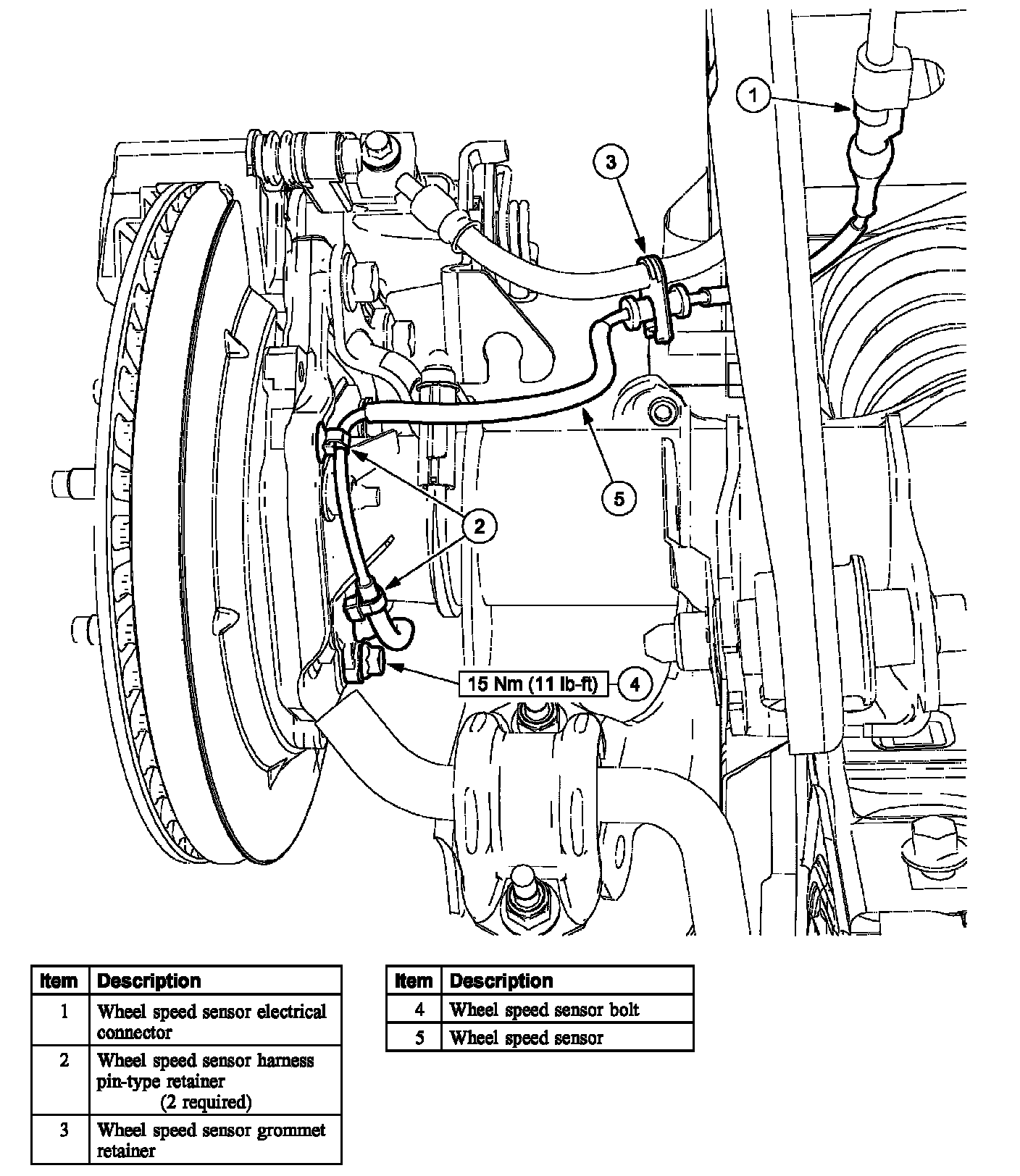 1

3

5

2

15 Nm (11 lb-ft)

4

| Item | Description |
|---|---|
| 1 | Wheel speed sensor electrical connector |
| 2 | Wheel speed sensor harness pin-type retainer (2 required) |
| 3 | Wheel speed sensor grommet retainer |

| Item | Description |
|---|---|
| 4 | Wheel speed sensor bolt |
| 5 | Wheel speed sensor |