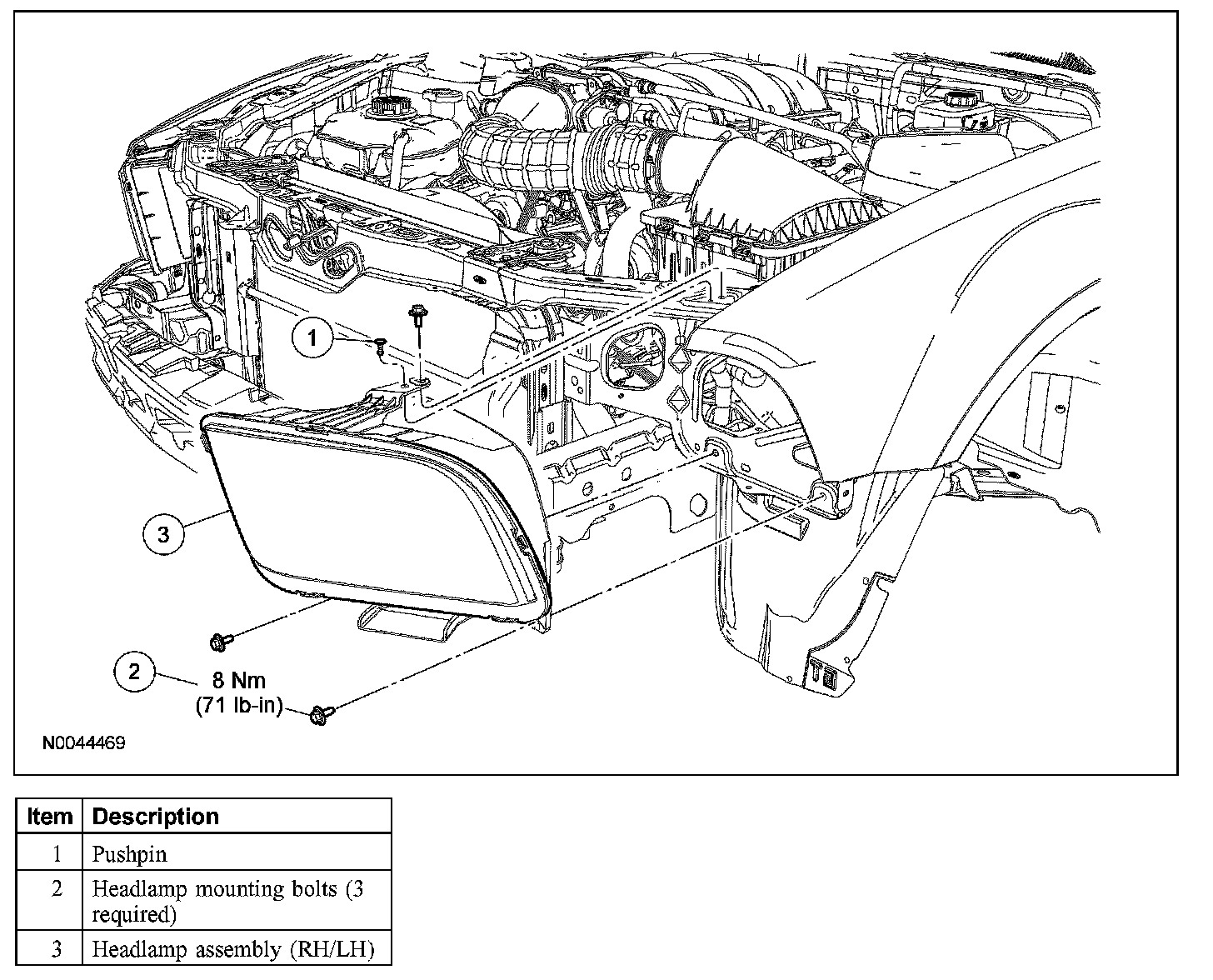 1

3

2

8 Nm
(71 lb-in)

N0044469

| Item | Description |
|---|---|
| 1 | Pushpin |
| 2 | Headlamp mounting bolts (3 required) |
| 3 | Headlamp assembly (RH/LH) |