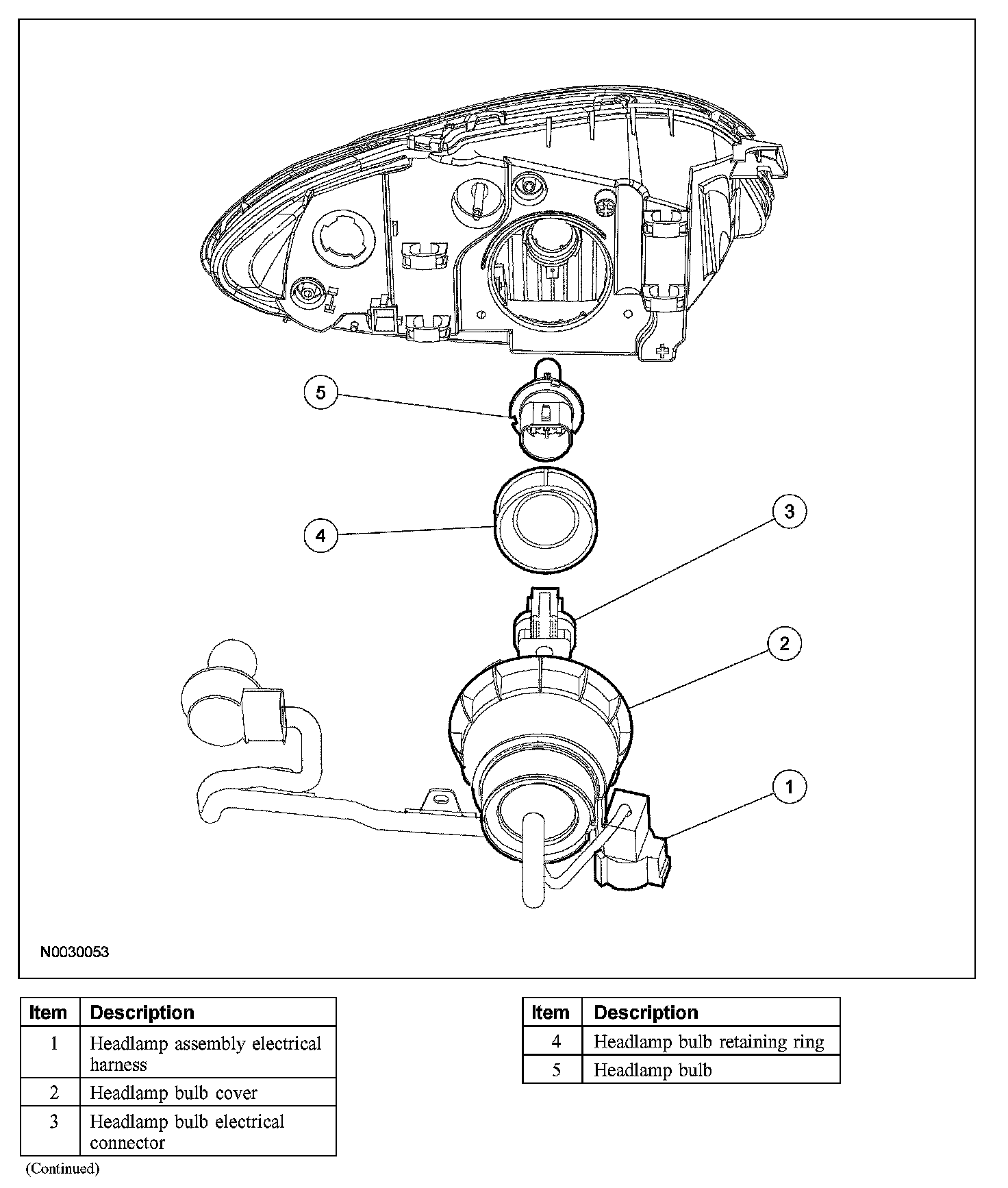 5

4

3

2

1

N0030053

| Item | Description |
|---|---|
| 1 | Headlamp assembly electrical harness |
| 2 | Headlamp bulb cover |
| 3 | Headlamp bulb electrical connector |

(Continued)

| Item | Description |
|---|---|
| 4 | Headlamp bulb retaining ring |
| 5 | Headlamp bulb |