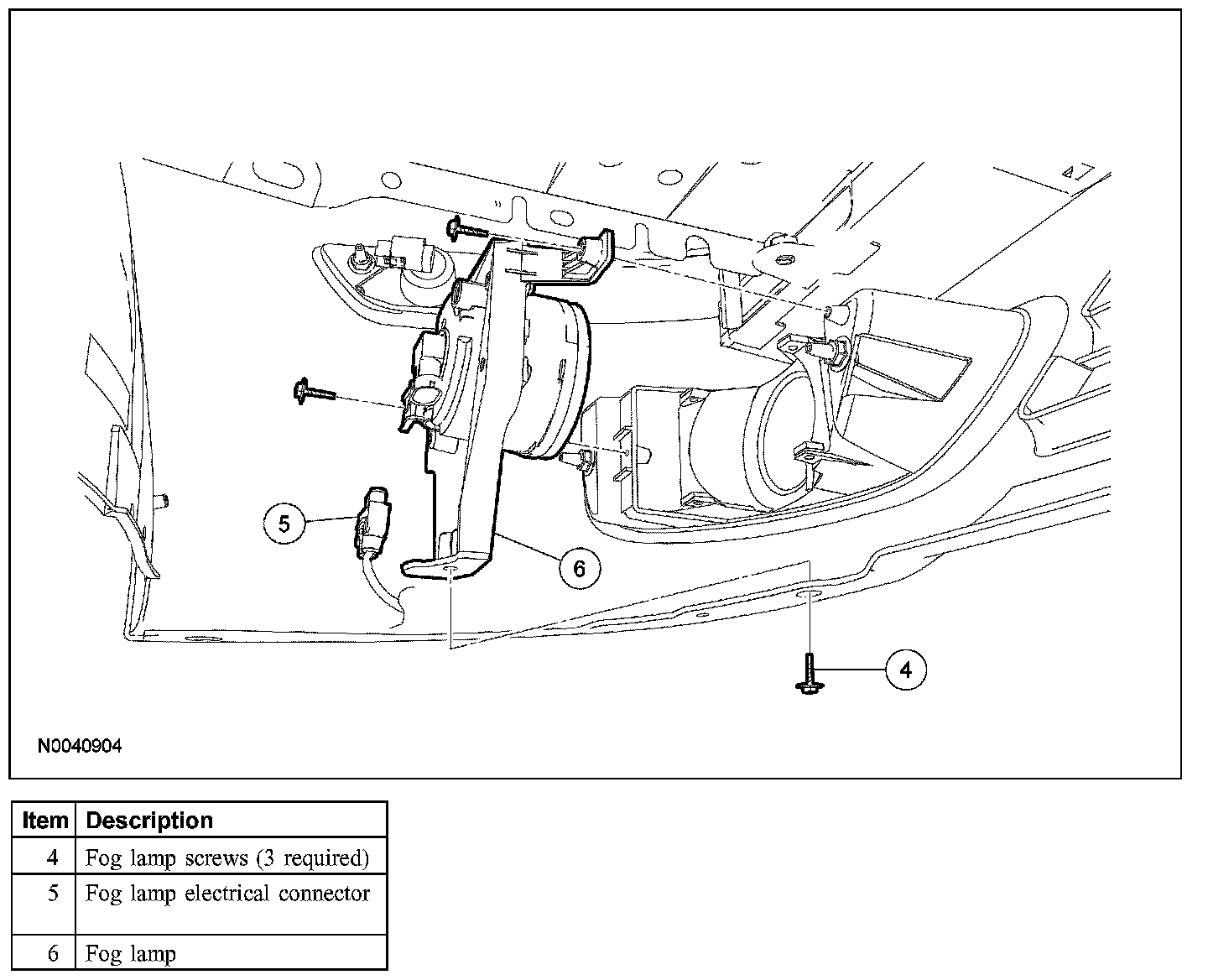 5

6

4

N0040904

| Item | Description |
|---|---|
| 4 | Fog lamp screws (3 required) |
| 5 | Fog lamp electrical connector |
| 6 | Fog lamp |