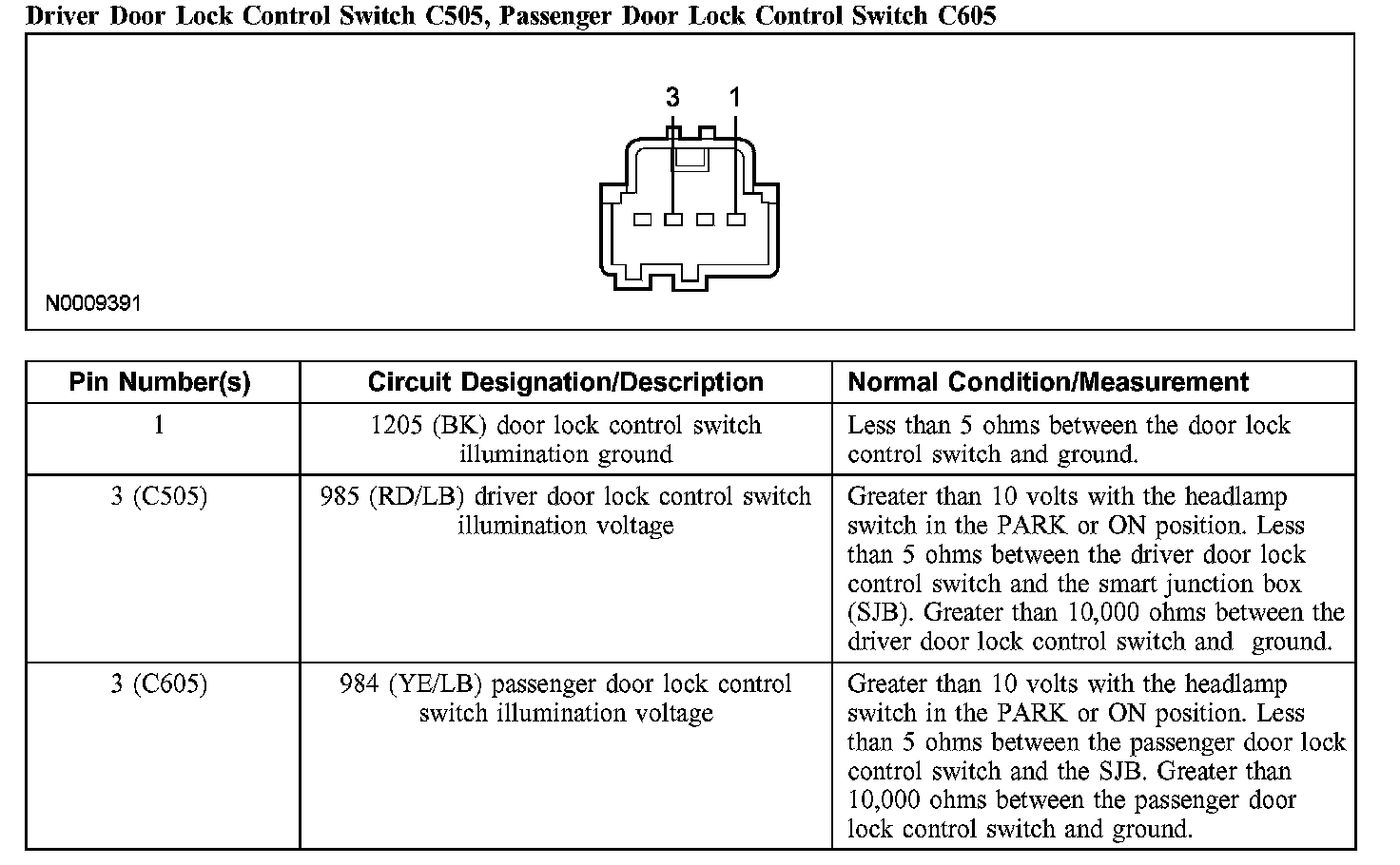 Driver Door Lock Control Switch C505, Passenger Door Lock Control Switch C605

3 1

N0009391

| Pin Number(s) | Circuit Designation/Description | Normal Condition/Measurement |
|---|---|---|
| 1 | 1205 (BK) door lock control switch illumination ground | Less than 5 ohms between the door lock control switch and ground. |
| 3 (C505) | 985 (RD/LB) driver door lock control switch illumination voltage | Greater than 10 volts with the headlamp switch in the PARK or ON position. Less than 5 ohms between the driver door lock control switch and the smart junction box (SJB). Greater than 10,000 ohms between the driver door lock control switch and ground. |
| 3 (C605) | 984 (YE/LB) passenger door lock control switch illumination voltage | Greater than 10 volts with the headlamp switch in the PARK or ON position. Less than 5 ohms between the passenger door lock control switch and the SJB. Greater than 10,000 ohms between the passenger door lock control switch and ground. |