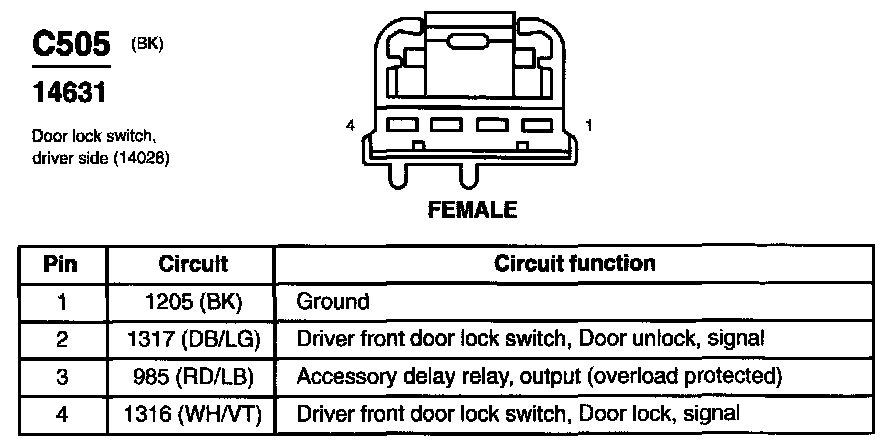 C505 (BK)

14631

Door lock switch, driver side (14028)

4 1

FEMALE

| Pin | Circuit | Circuit function |
|---|---|---|
| 1 | 1205 (BK) | Ground |
| 2 | 1317 (DB/LG) | Driver front door lock switch, Door unlock, signal |
| 3 | 985 (RD/LB) | Accessory delay relay, output (overload protected) |
| 4 | 1316 (WH/VT) | Driver front door lock switch, Door lock, signal |