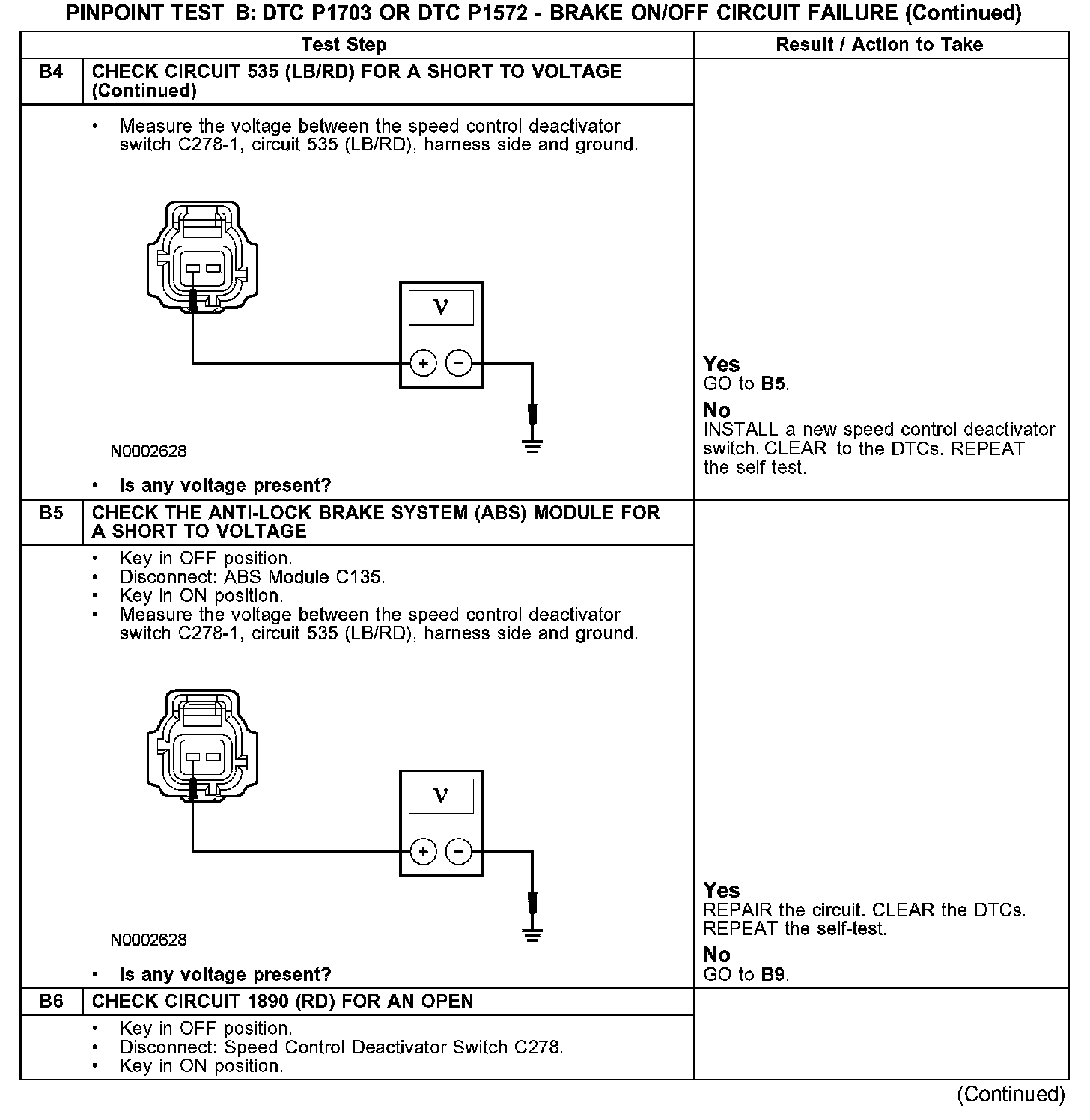 PINPOINT TEST B: DTC P1703 OR DTC P1572 - BRAKE ON/OFF CIRCUIT FAILURE (Continued)

| | Test Step | Result / Action to Take |
|---|---|---|
| B4 | CHECK CIRCUIT 535 (LB/RD) FOR A SHORT TO VOLTAGE (Continued) | |
| | • Measure the voltage between the speed control deactivator switch C278-1, circuit 535 (LB/RD), harness side and ground. V + − N0002628 • Is any voltage present? | **Yes** GO to **B5**. **No** INSTALL a new speed control deactivator switch. CLEAR to the DTCs. REPEAT the self test. |
| B5 | CHECK THE ANTI-LOCK BRAKE SYSTEM (ABS) MODULE FOR A SHORT TO VOLTAGE | |
| | • Key in OFF position. • Disconnect: ABS Module C135. • Key in ON position. • Measure the voltage between the speed control deactivator switch C278-1, circuit 535 (LB/RD), harness side and ground. V + − N0002628 • Is any voltage present? | **Yes** REPAIR the circuit. CLEAR the DTCs. REPEAT the self-test. **No** GO to **B9**. |
| B6 | CHECK CIRCUIT 1890 (RD) FOR AN OPEN | |
| | • Key in OFF position. • Disconnect: Speed Control Deactivator Switch C278. • Key in ON position. | |

(Continued)