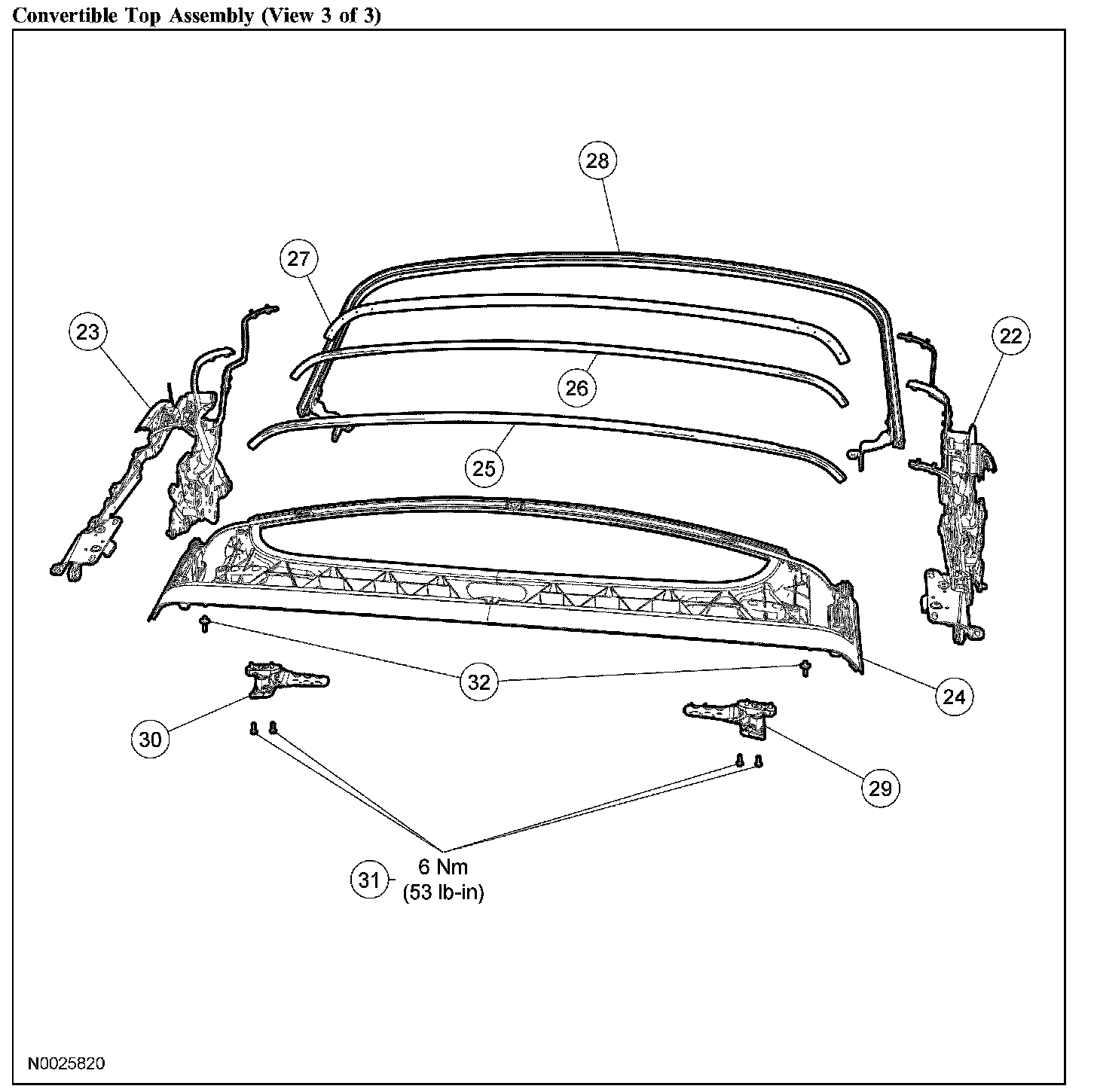 Convertible Top Assembly (View 3 of 3)

28

27

23

22

26

25

32

24

30

29

31 6 Nm (53 lb-in)

N0025820