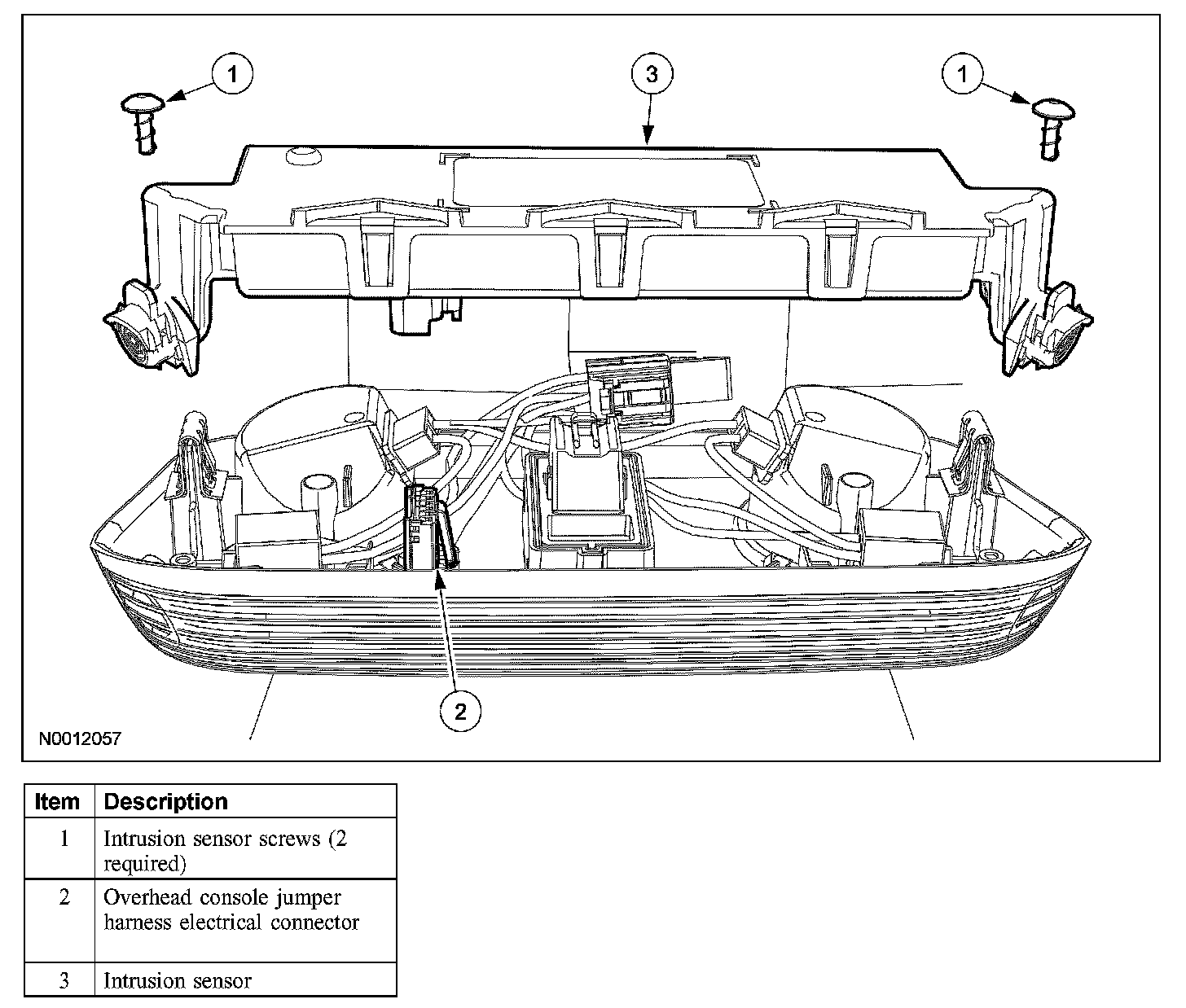 1

3

1

2

N0012057

| Item | Description |
|---|---|
| 1 | Intrusion sensor screws (2 required) |
| 2 | Overhead console jumper harness electrical connector |
| 3 | Intrusion sensor |