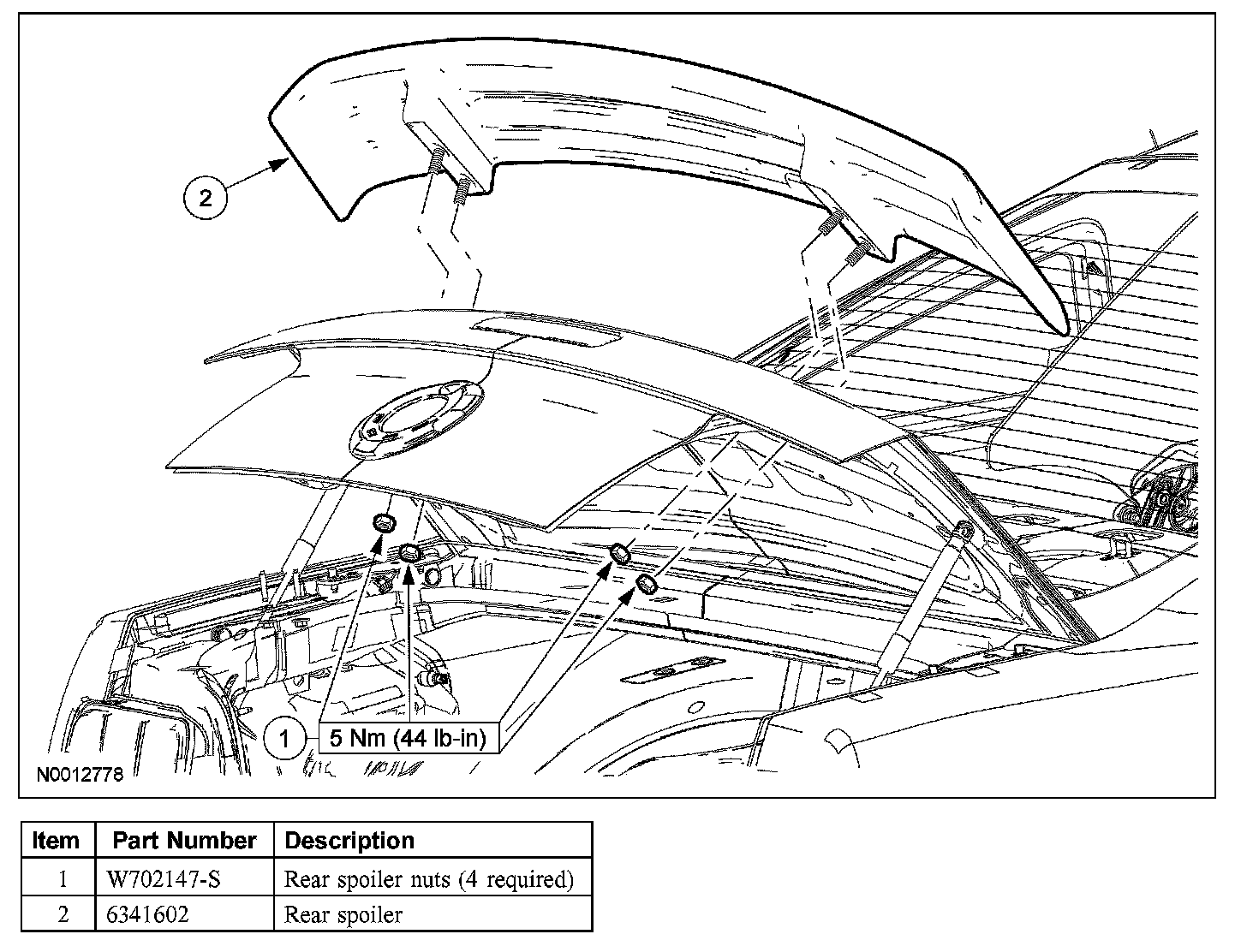 2

1

5 Nm (44 lb-in)

N0012778

| Item | Part Number | Description |
|---|---|---|
| 1 | W702147-S | Rear spoiler nuts (4 required) |
| 2 | 6341602 | Rear spoiler |