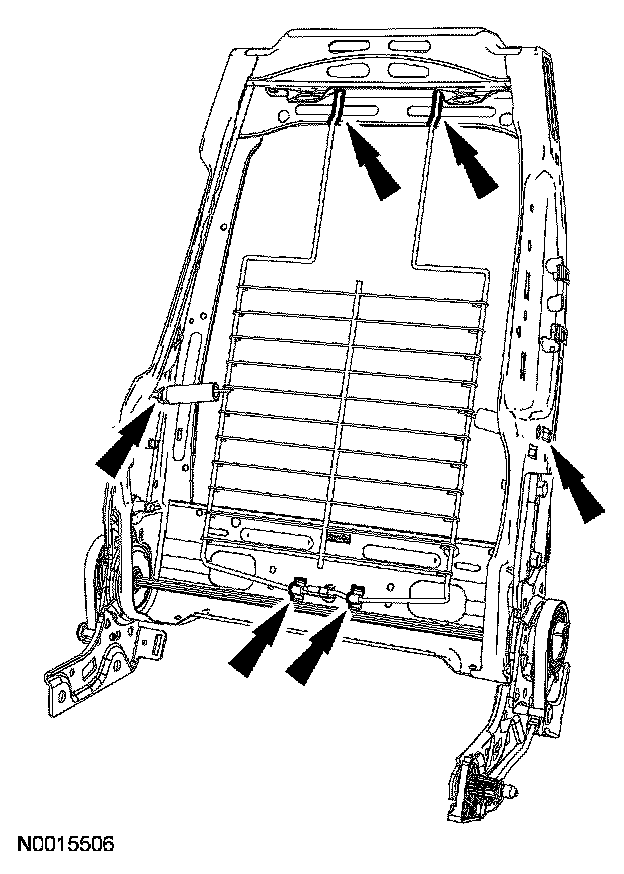 N0015506