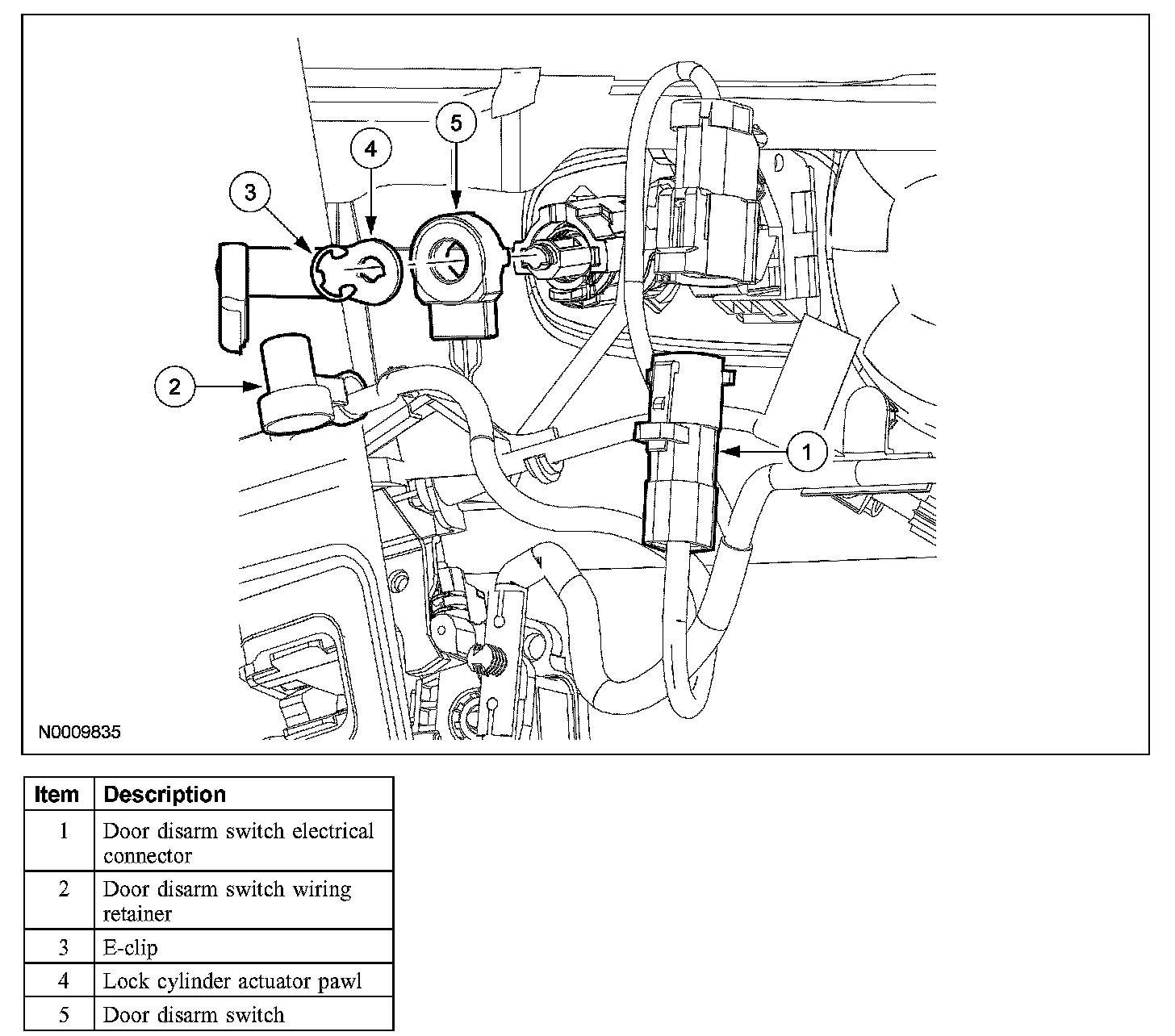 5
4
3
2
1
N0009835

| Item | Description |
|---|---|
| 1 | Door disarm switch electrical connector |
| 2 | Door disarm switch wiring retainer |
| 3 | E-clip |
| 4 | Lock cylinder actuator pawl |
| 5 | Door disarm switch |