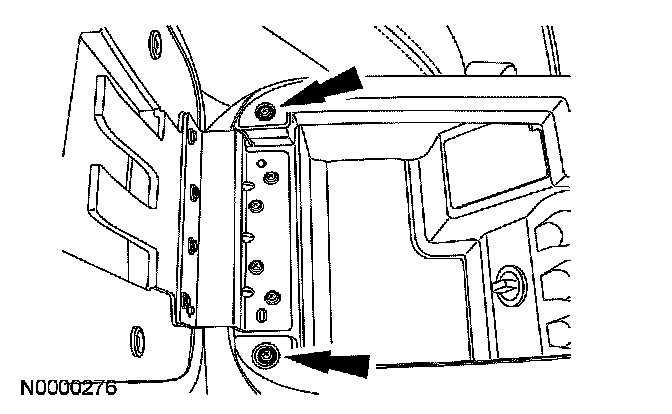 N0000276