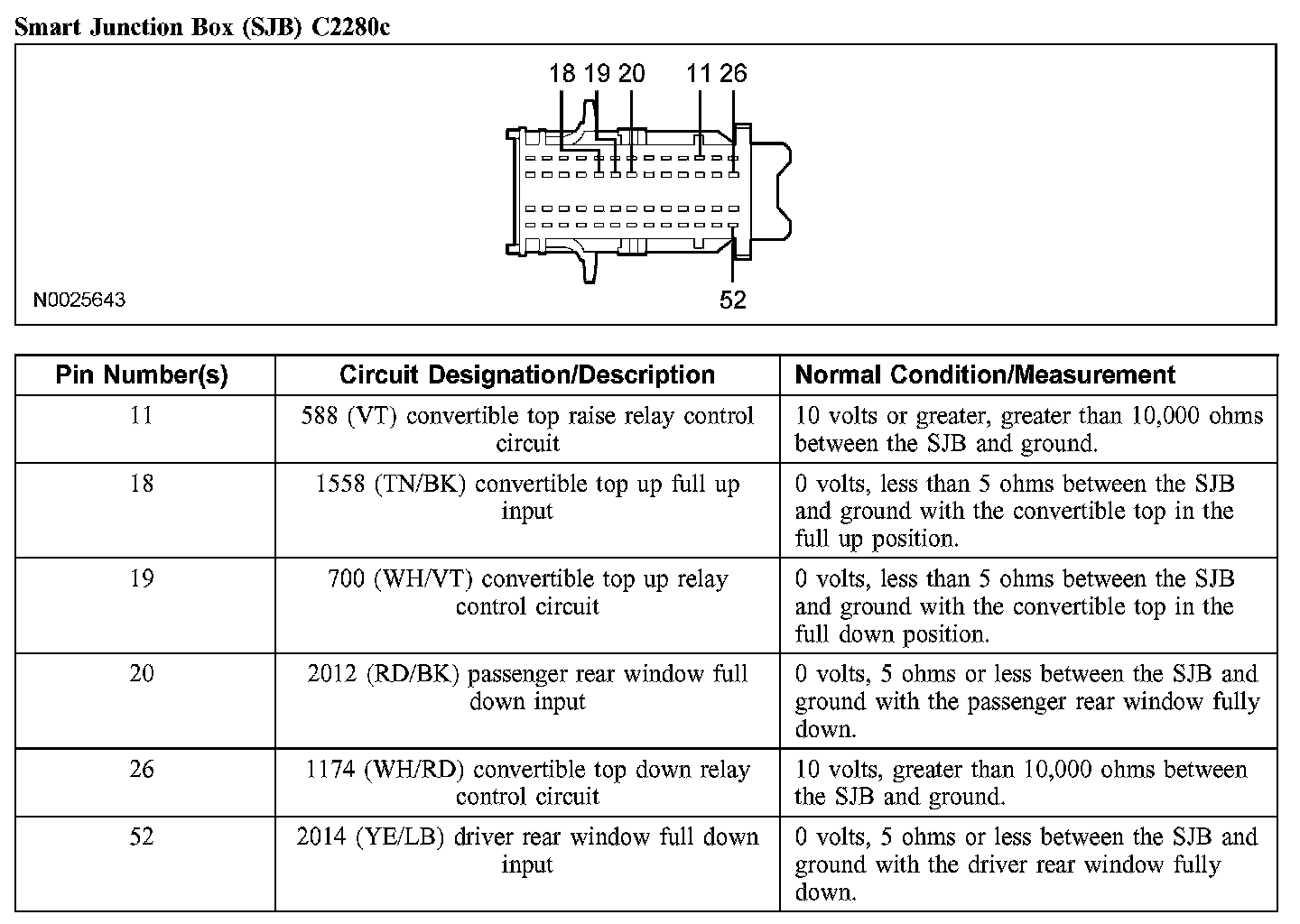 Smart Junction Box (SJB) C2280c

18 19 20 11 26

52

N0025643

| Pin Number(s) | Circuit Designation/Description | Normal Condition/Measurement |
|---|---|---|
| 11 | 588 (VT) convertible top raise relay control circuit | 10 volts or greater, greater than 10,000 ohms between the SJB and ground. |
| 18 | 1558 (TN/BK) convertible top up full up input | 0 volts, less than 5 ohms between the SJB and ground with the convertible top in the full up position. |
| 19 | 700 (WH/VT) convertible top up relay control circuit | 0 volts, less than 5 ohms between the SJB and ground with the convertible top in the full down position. |
| 20 | 2012 (RD/BK) passenger rear window full down input | 0 volts, 5 ohms or less between the SJB and ground with the passenger rear window fully down. |
| 26 | 1174 (WH/RD) convertible top down relay control circuit | 10 volts, greater than 10,000 ohms between the SJB and ground. |
| 52 | 2014 (YE/LB) driver rear window full down input | 0 volts, 5 ohms or less between the SJB and ground with the driver rear window fully down. |