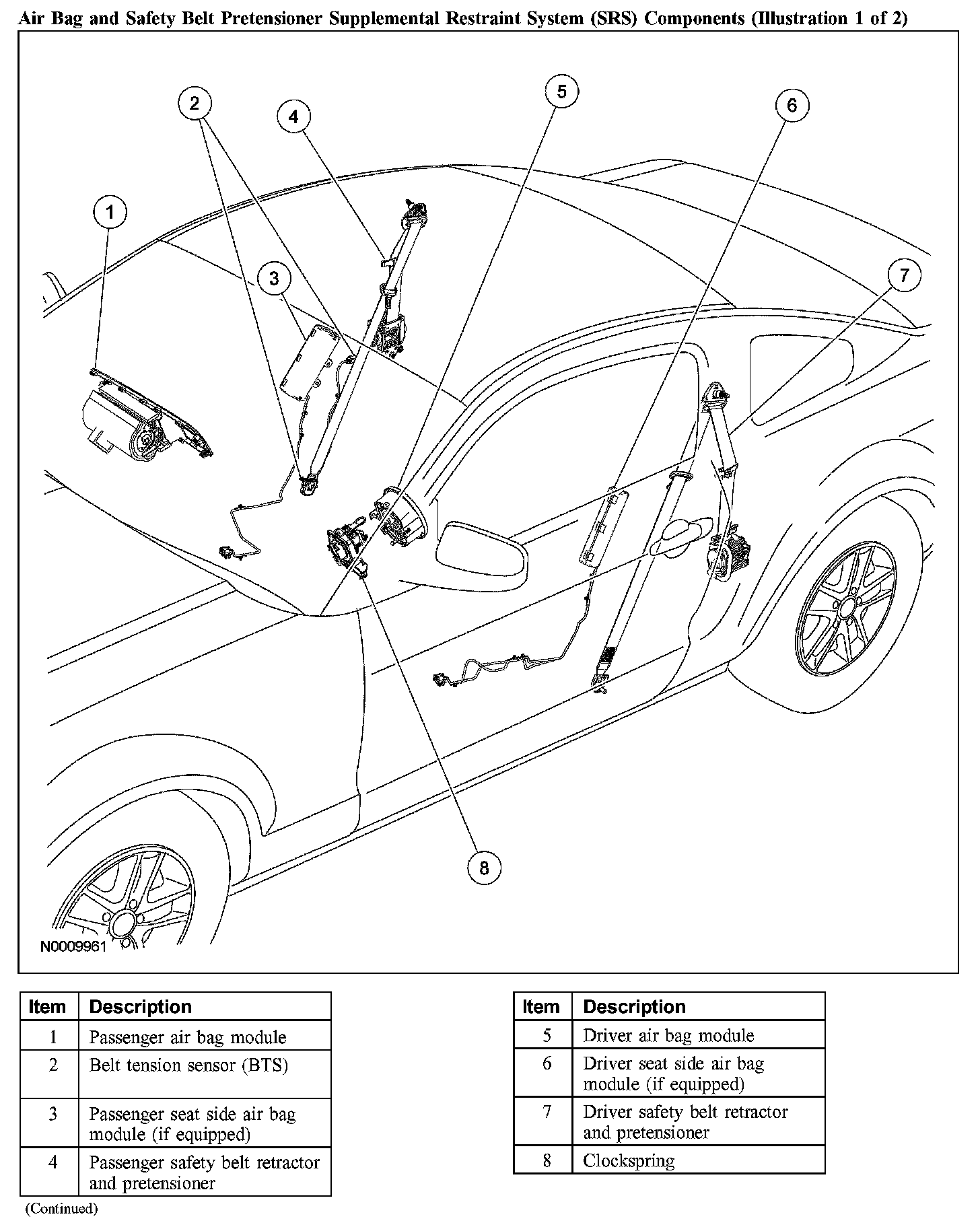 Air Bag and Safety Belt Pretensioner Supplemental Restraint System (SRS) Components (Illustration 1 of 2)

2
4
5
6
1
3
7
8

N0009961

| Item | Description |
|---|---|
| 1 | Passenger air bag module |
| 2 | Belt tension sensor (BTS) |
| 3 | Passenger seat side air bag module (if equipped) |
| 4 | Passenger safety belt retractor and pretensioner |

(Continued)

| Item | Description |
|---|---|
| 5 | Driver air bag module |
| 6 | Driver seat side air bag module (if equipped) |
| 7 | Driver safety belt retractor and pretensioner |
| 8 | Clockspring |