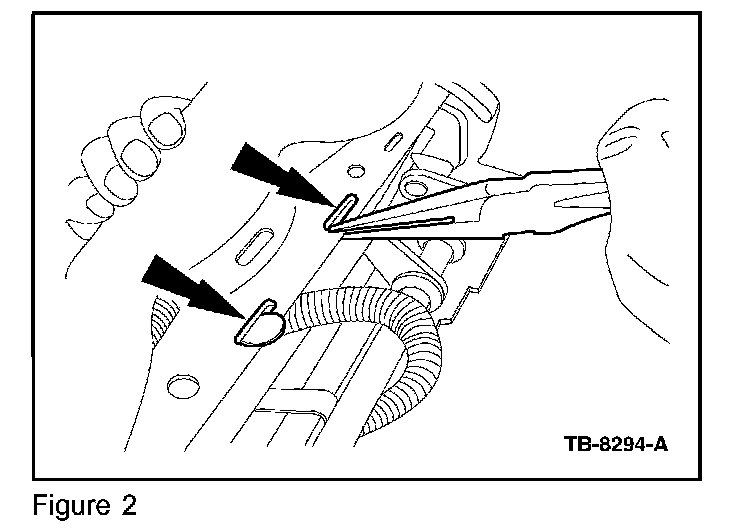 TB-8294-A

Figure 2