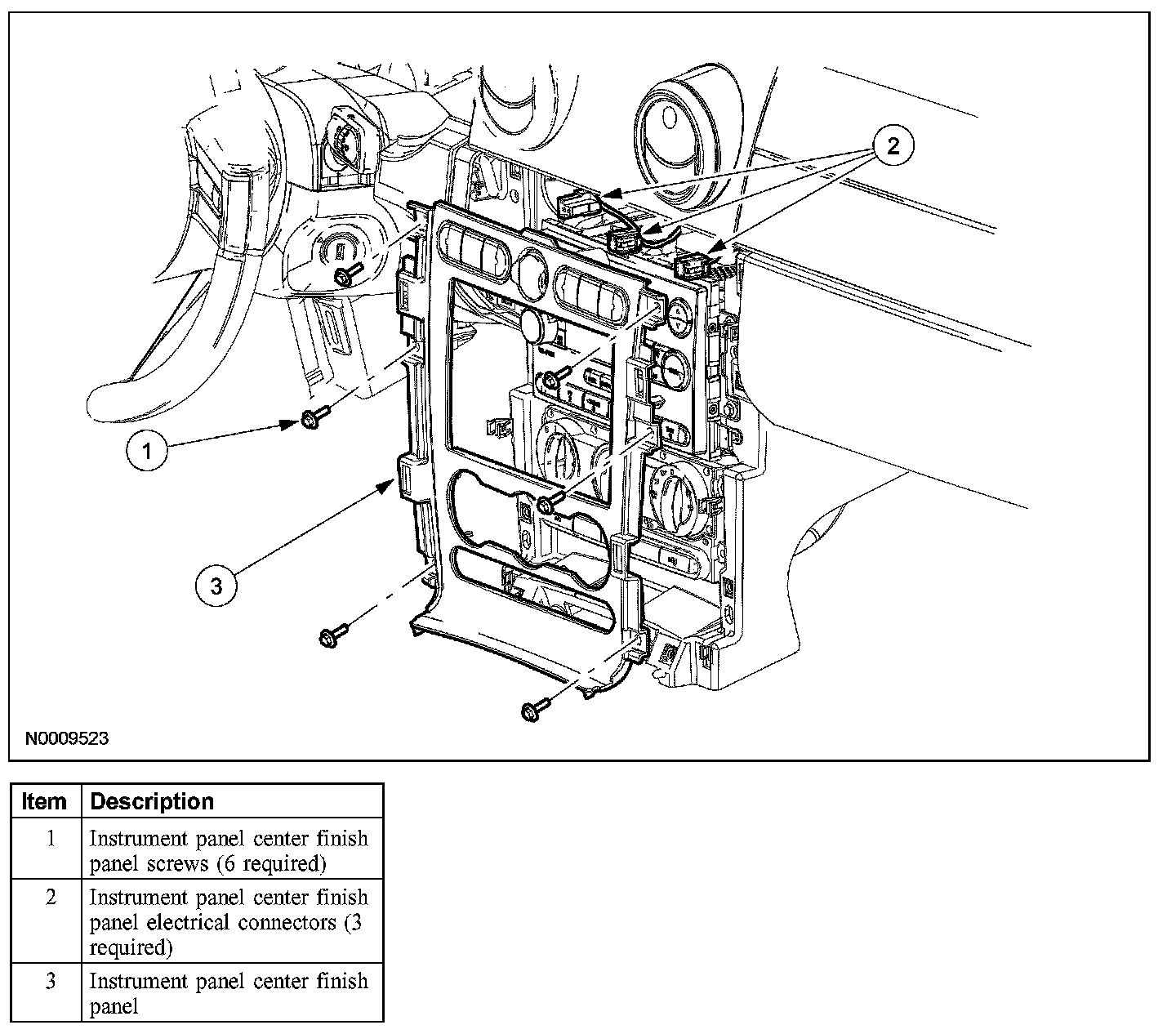 2

1

3

N0009523

| Item | Description |
|---|---|
| 1 | Instrument panel center finish panel screws (6 required) |
| 2 | Instrument panel center finish panel electrical connectors (3 required) |
| 3 | Instrument panel center finish panel |