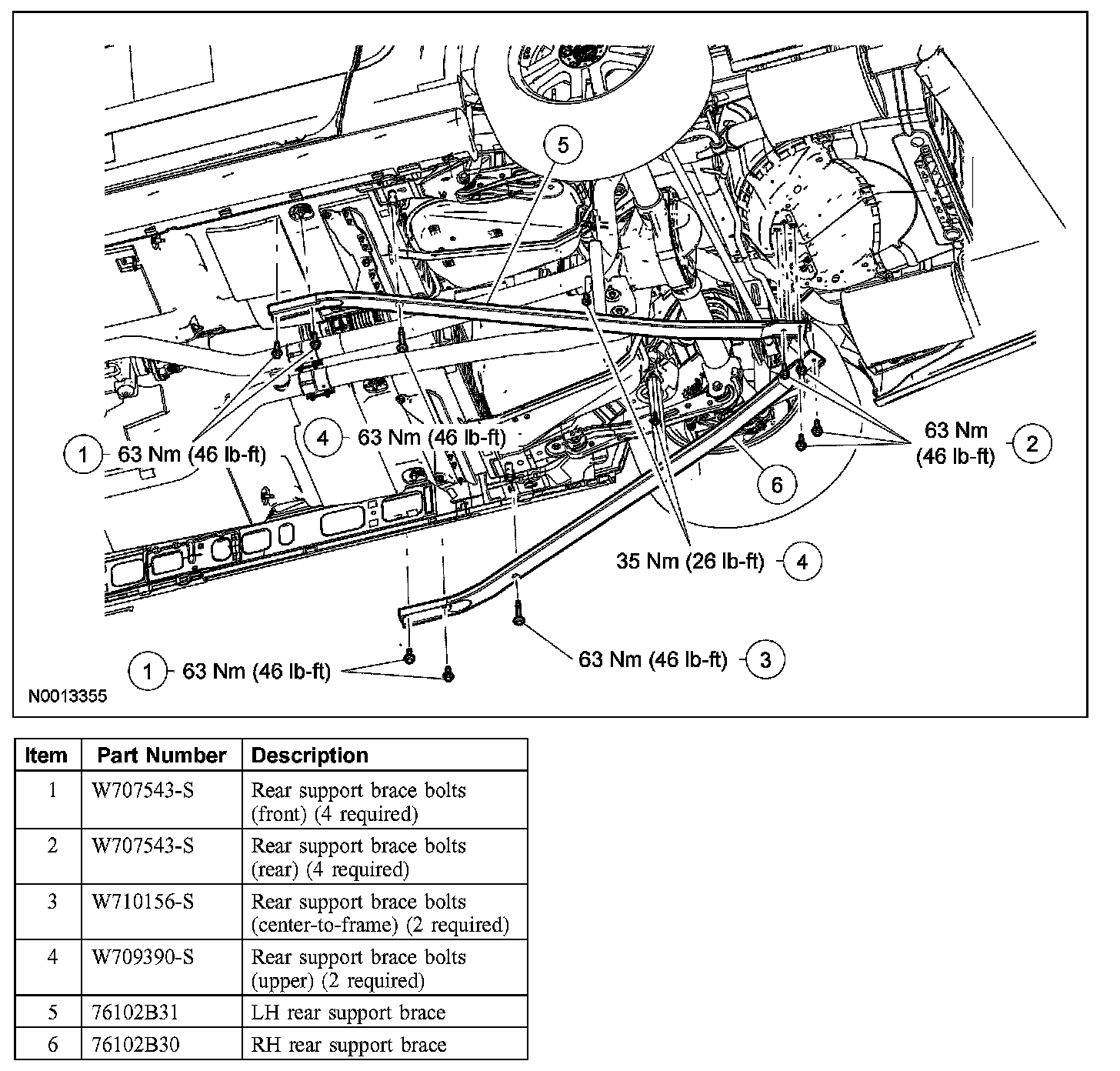 5

1 63 Nm (46 lb-ft)

4 63 Nm (46 lb-ft)

63 Nm (46 lb-ft) 2

6

35 Nm (26 lb-ft) 4

1 63 Nm (46 lb-ft)

63 Nm (46 lb-ft) 3

N0013355

| Item | Part Number | Description |
|---|---|---|
| 1 | W707543-S | Rear support brace bolts (front) (4 required) |
| 2 | W707543-S | Rear support brace bolts (rear) (4 required) |
| 3 | W710156-S | Rear support brace bolts (center-to-frame) (2 required) |
| 4 | W709390-S | Rear support brace bolts (upper) (2 required) |
| 5 | 76102B31 | LH rear support brace |
| 6 | 76102B30 | RH rear support brace |