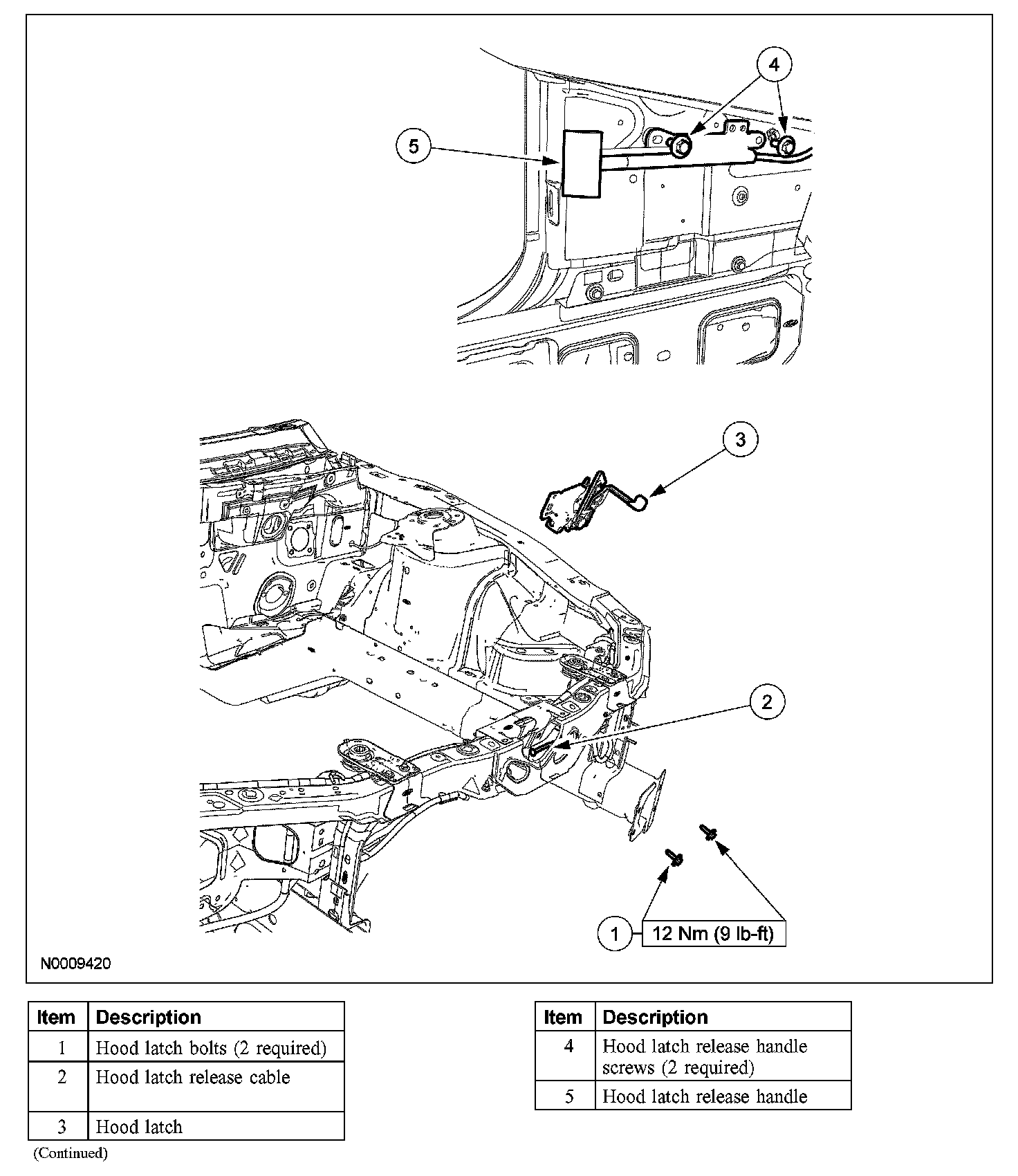 4

5

3

2

1

12 Nm (9 lb-ft)

N0009420

| Item | Description |
|---|---|
| 1 | Hood latch bolts (2 required) |
| 2 | Hood latch release cable |
| 3 | Hood latch |

(Continued)

| Item | Description |
|---|---|
| 4 | Hood latch release handle screws (2 required) |
| 5 | Hood latch release handle |