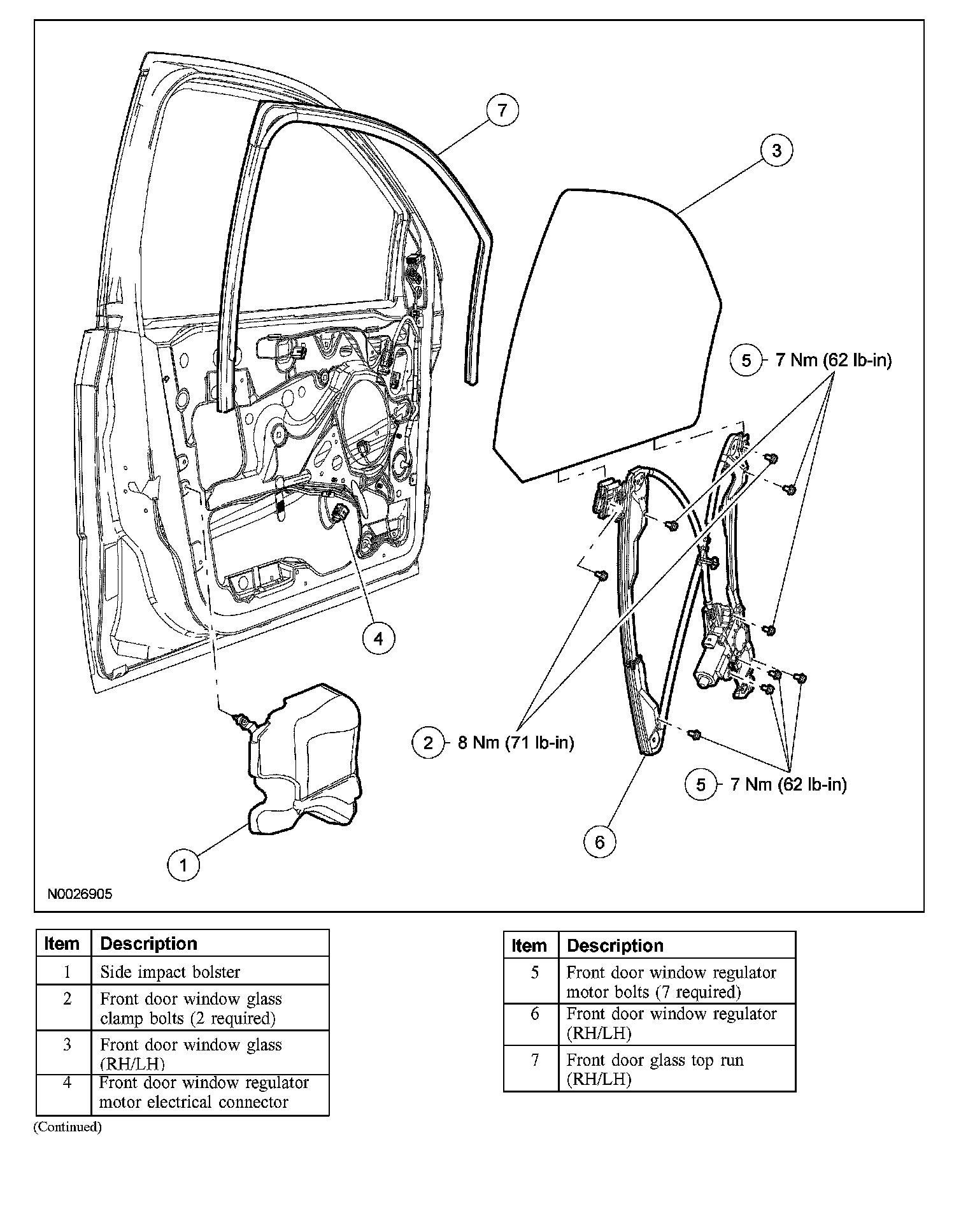 7

3

5 7 Nm (62 lb-in)

4

2 8 Nm (71 lb-in)

5 7 Nm (62 lb-in)

6

1

N0026905

| Item | Description |
|---|---|
| 1 | Side impact bolster |
| 2 | Front door window glass clamp bolts (2 required) |
| 3 | Front door window glass (RH/LH) |
| 4 | Front door window regulator motor electrical connector |

(Continued)

| Item | Description |
|---|---|
| 5 | Front door window regulator motor bolts (7 required) |
| 6 | Front door window regulator (RH/LH) |
| 7 | Front door glass top run (RH/LH) |