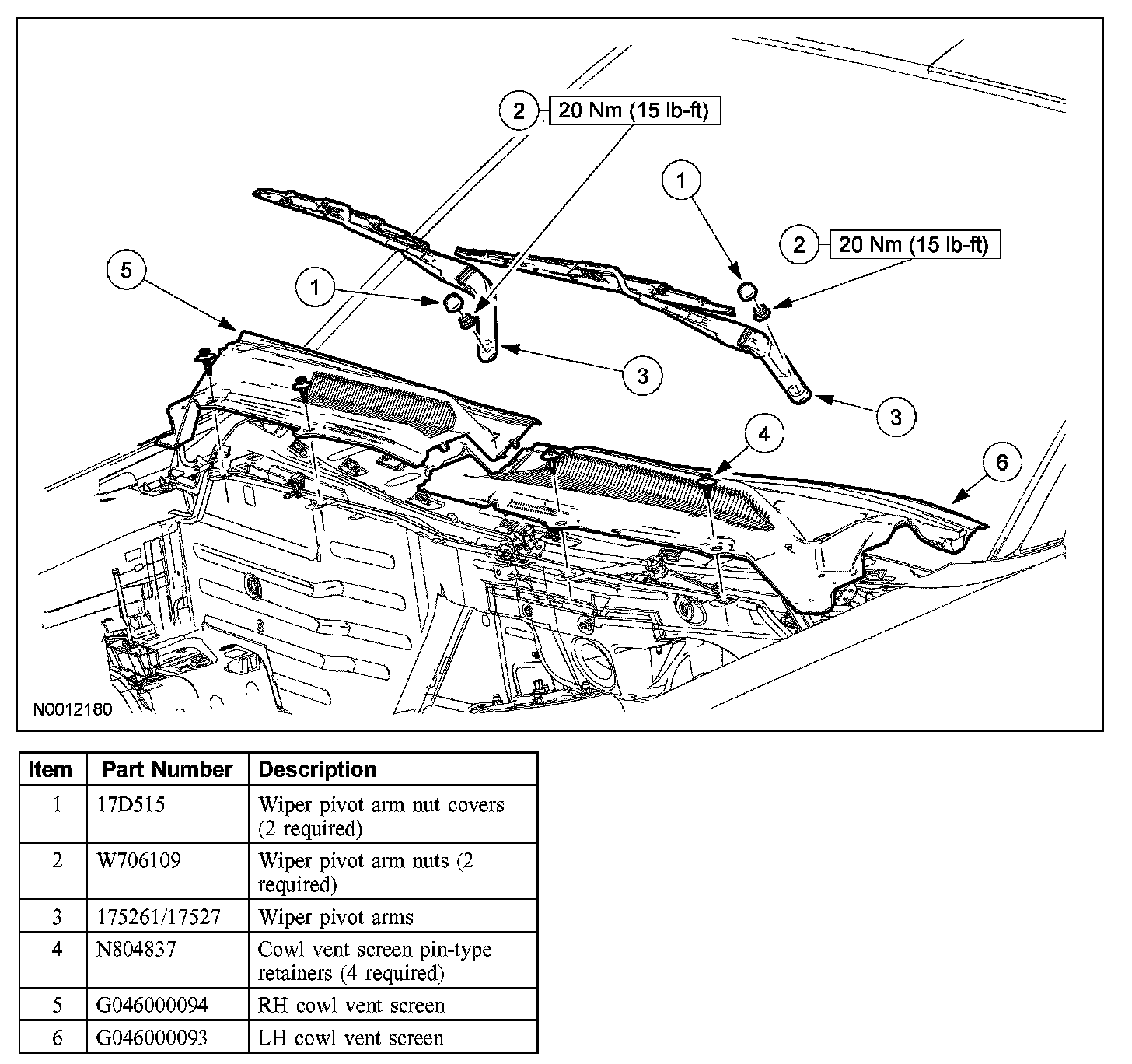 2 20 Nm (15 lb-ft)

1

2 20 Nm (15 lb-ft)

5

1

3

3

4

6

N0012180

| Item | Part Number | Description |
|---|---|---|
| 1 | 17D515 | Wiper pivot arm nut covers (2 required) |
| 2 | W706109 | Wiper pivot arm nuts (2 required) |
| 3 | 175261/17527 | Wiper pivot arms |
| 4 | N804837 | Cowl vent screen pin-type retainers (4 required) |
| 5 | G046000094 | RH cowl vent screen |
| 6 | G046000093 | LH cowl vent screen |