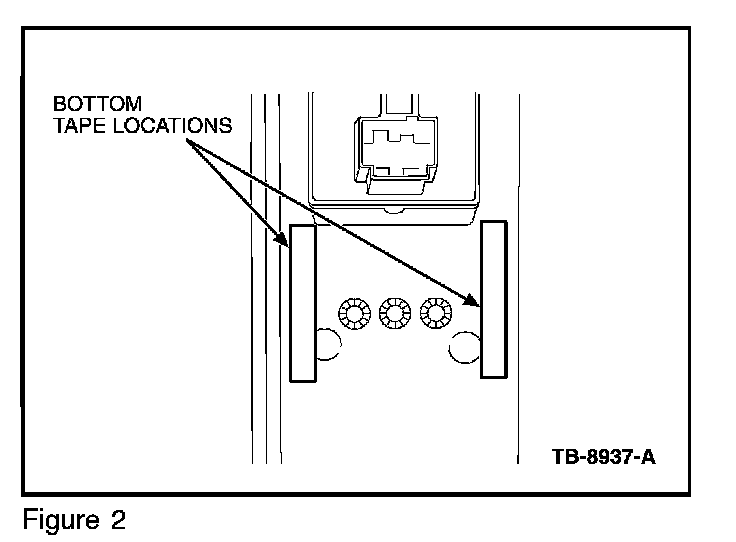 BOTTOM
TAPE LOCATIONS

TB-8937-A

Figure 2