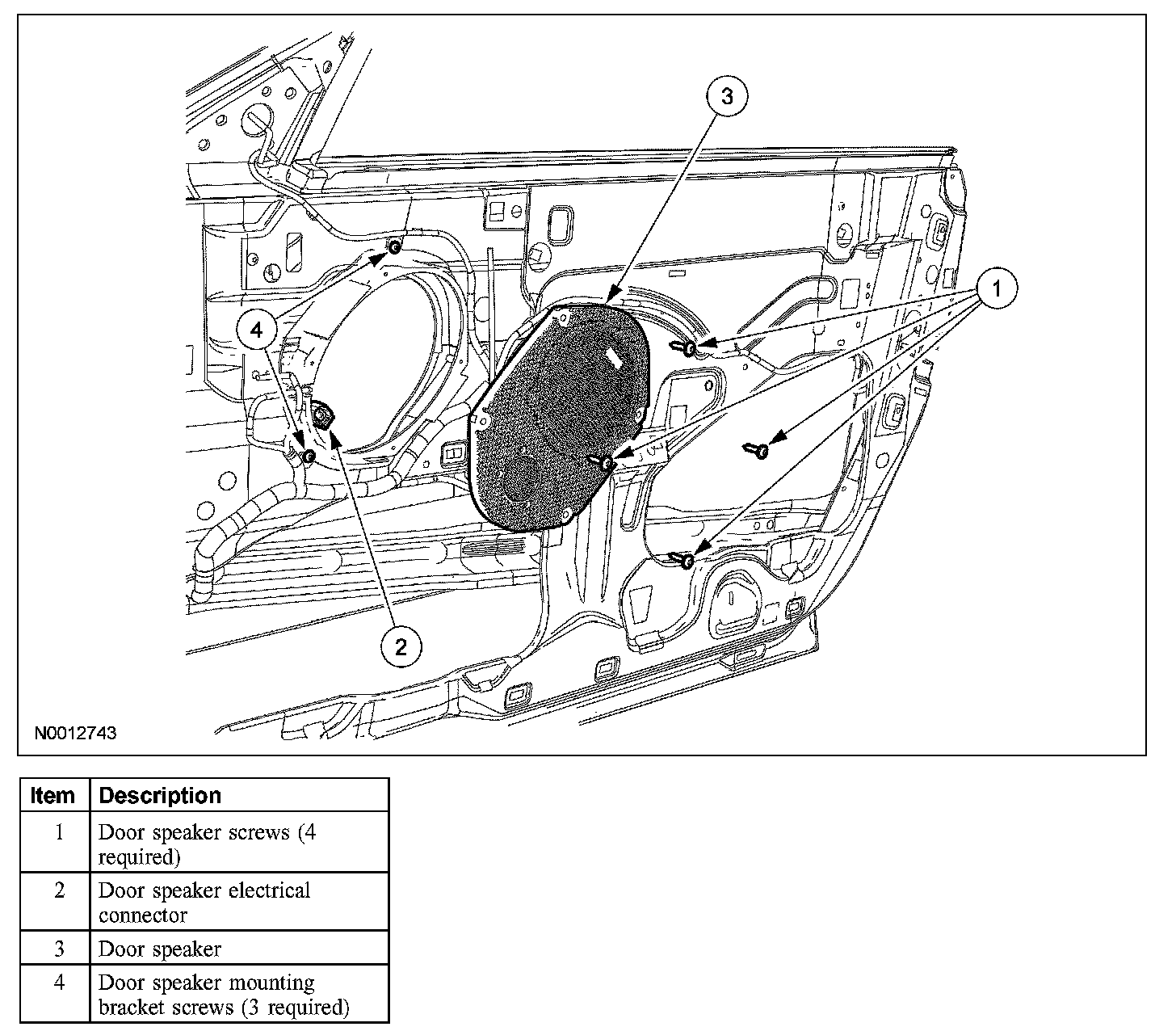 3

1

4

2

N0012743

| Item | Description |
|---|---|
| 1 | Door speaker screws (4 required) |
| 2 | Door speaker electrical connector |
| 3 | Door speaker |
| 4 | Door speaker mounting bracket screws (3 required) |