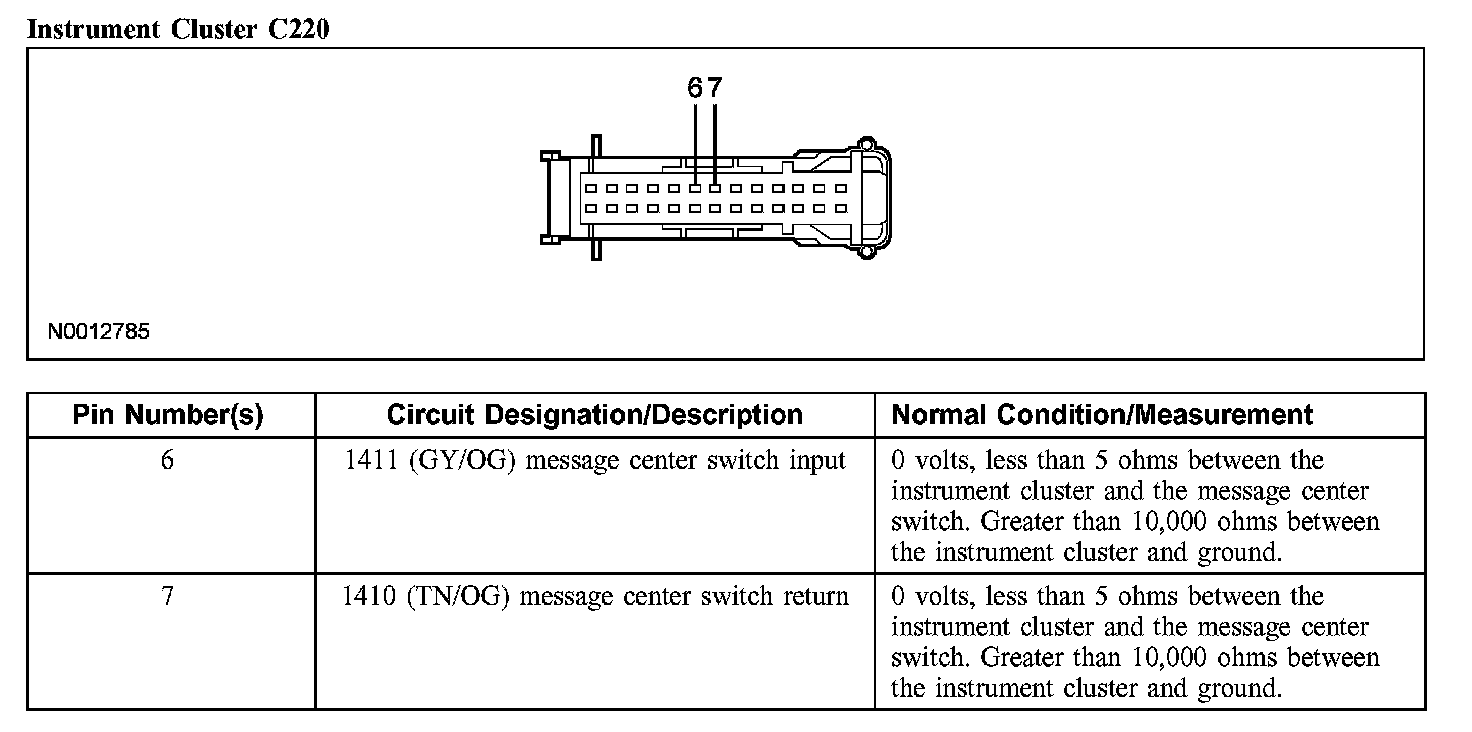 Instrument Cluster C220

6 7

N0012785

| Pin Number(s) | Circuit Designation/Description | Normal Condition/Measurement |
|---|---|---|
| 6 | 1411 (GY/OG) message center switch input | 0 volts, less than 5 ohms between the instrument cluster and the message center switch. Greater than 10,000 ohms between the instrument cluster and ground. |
| 7 | 1410 (TN/OG) message center switch return | 0 volts, less than 5 ohms between the instrument cluster and the message center switch. Greater than 10,000 ohms between the instrument cluster and ground. |