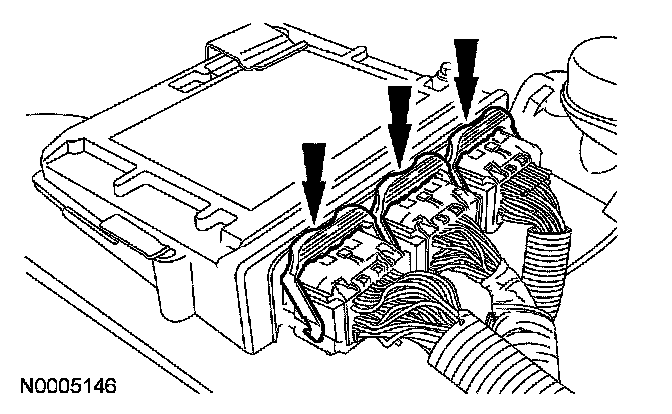 N0005146