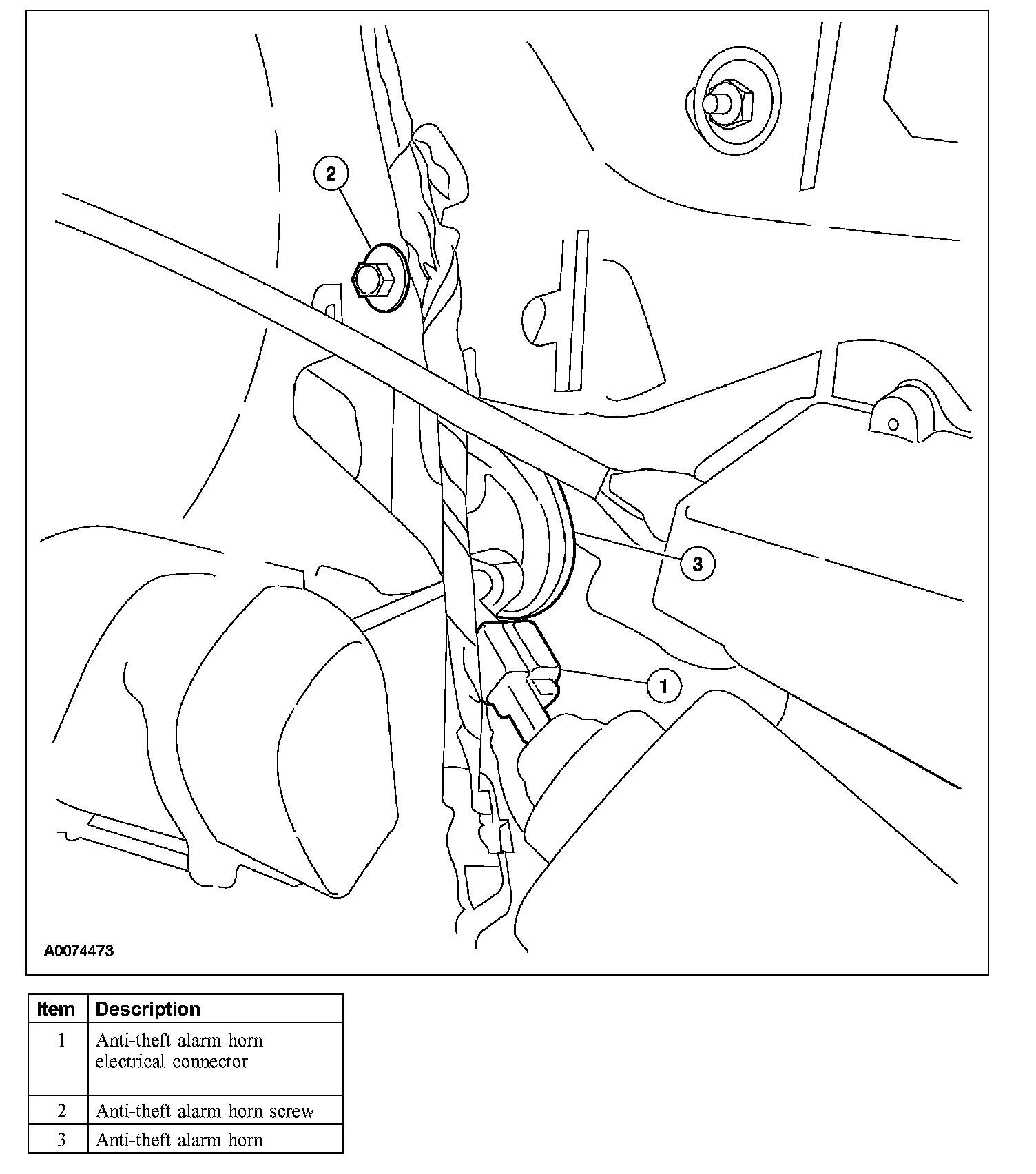 2

3

1

A0074473

| Item | Description |
|---|---|
| 1 | Anti-theft alarm horn electrical connector |
| 2 | Anti-theft alarm horn screw |
| 3 | Anti-theft alarm horn |