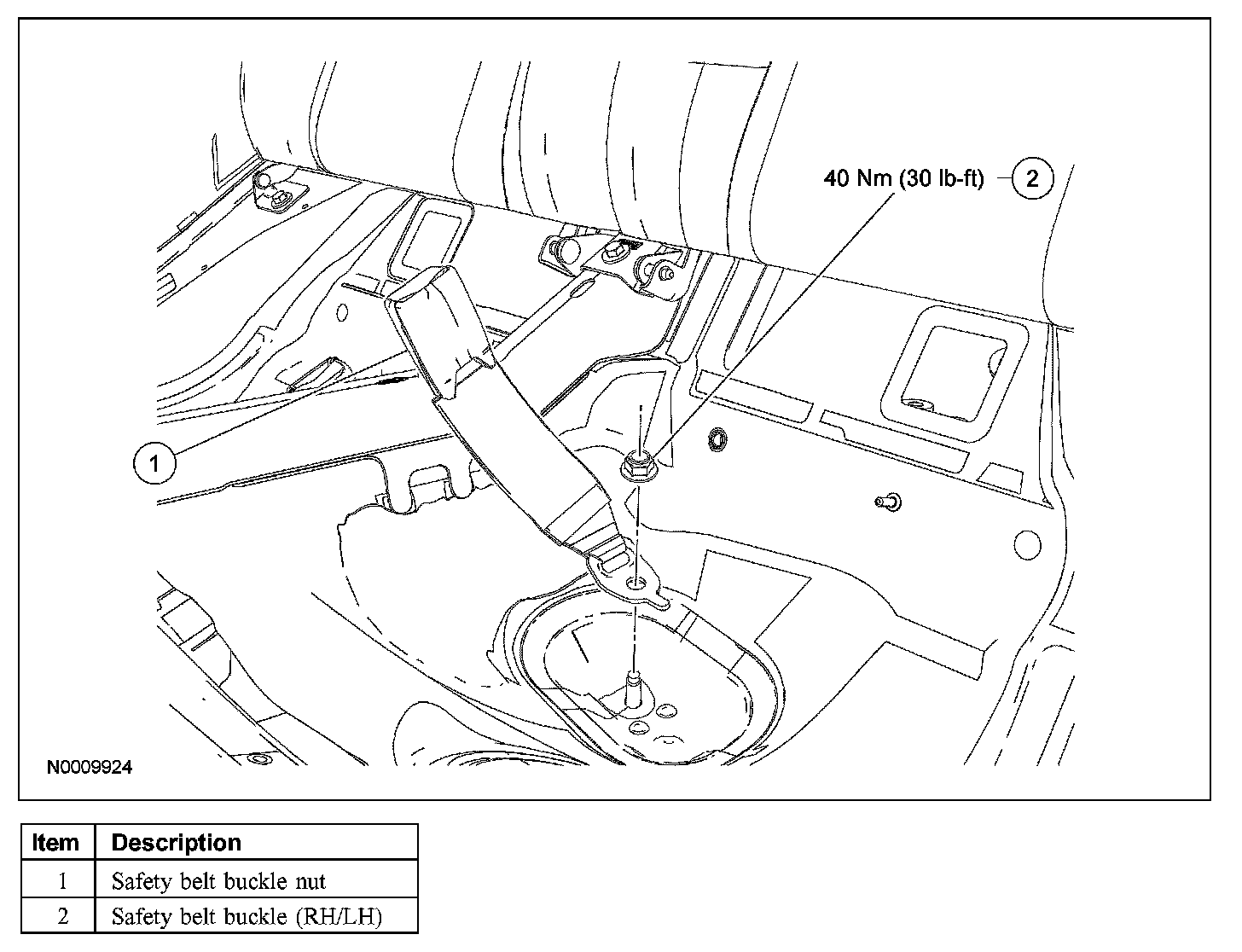 40 Nm (30 lb-ft)

2

1

N0009924

| Item | Description |
|---|---|
| 1 | Safety belt buckle nut |
| 2 | Safety belt buckle (RH/LH) |