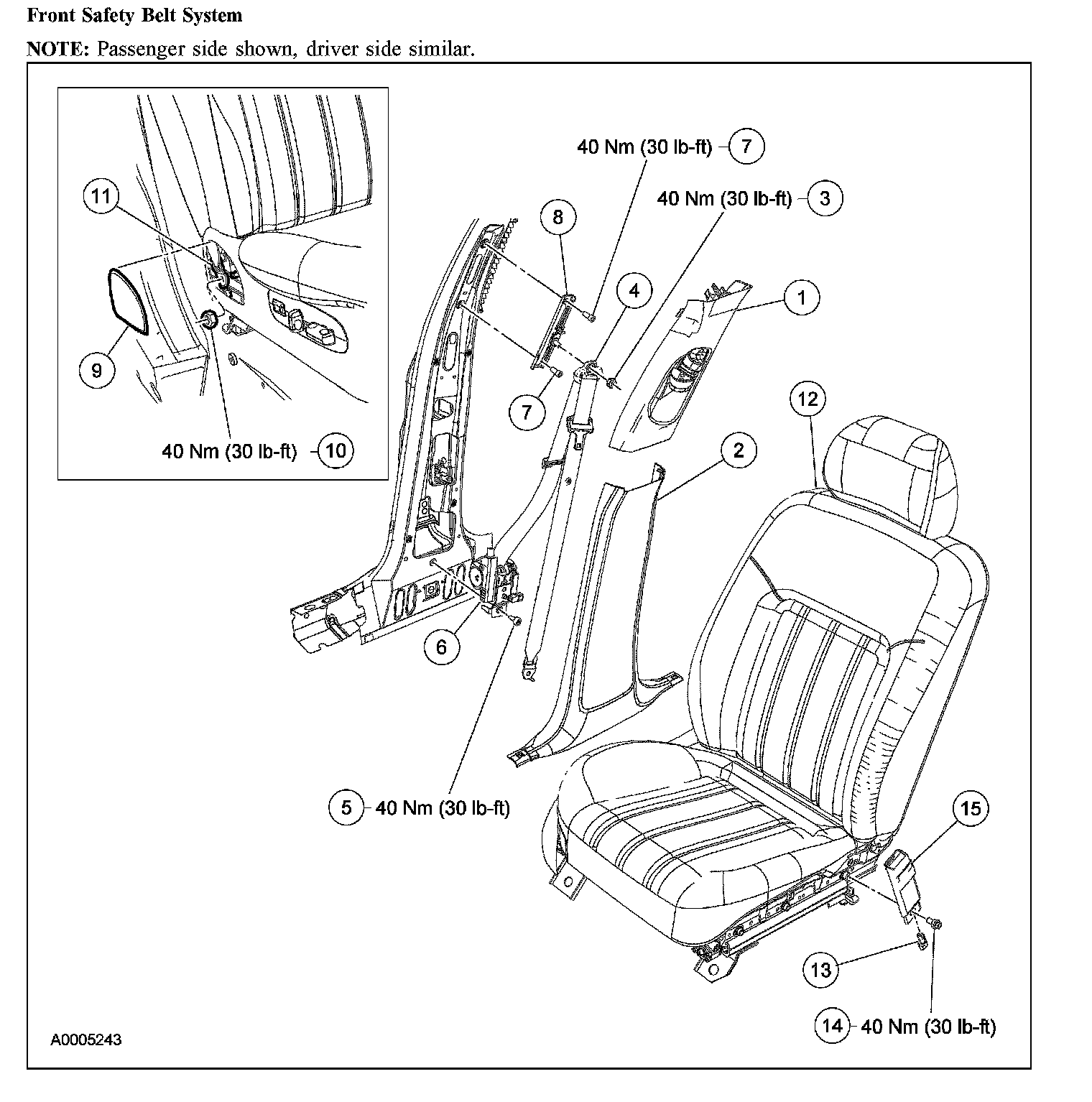 Front Safety Belt System

NOTE: Passenger side shown, driver side similar.

11

9

40 Nm (30 lb-ft) 10

40 Nm (30 lb-ft) 7

40 Nm (30 lb-ft) 3

8

4

1

7

12

2

6

5 40 Nm (30 lb-ft)

15

13

14 40 Nm (30 lb-ft)

A0005243