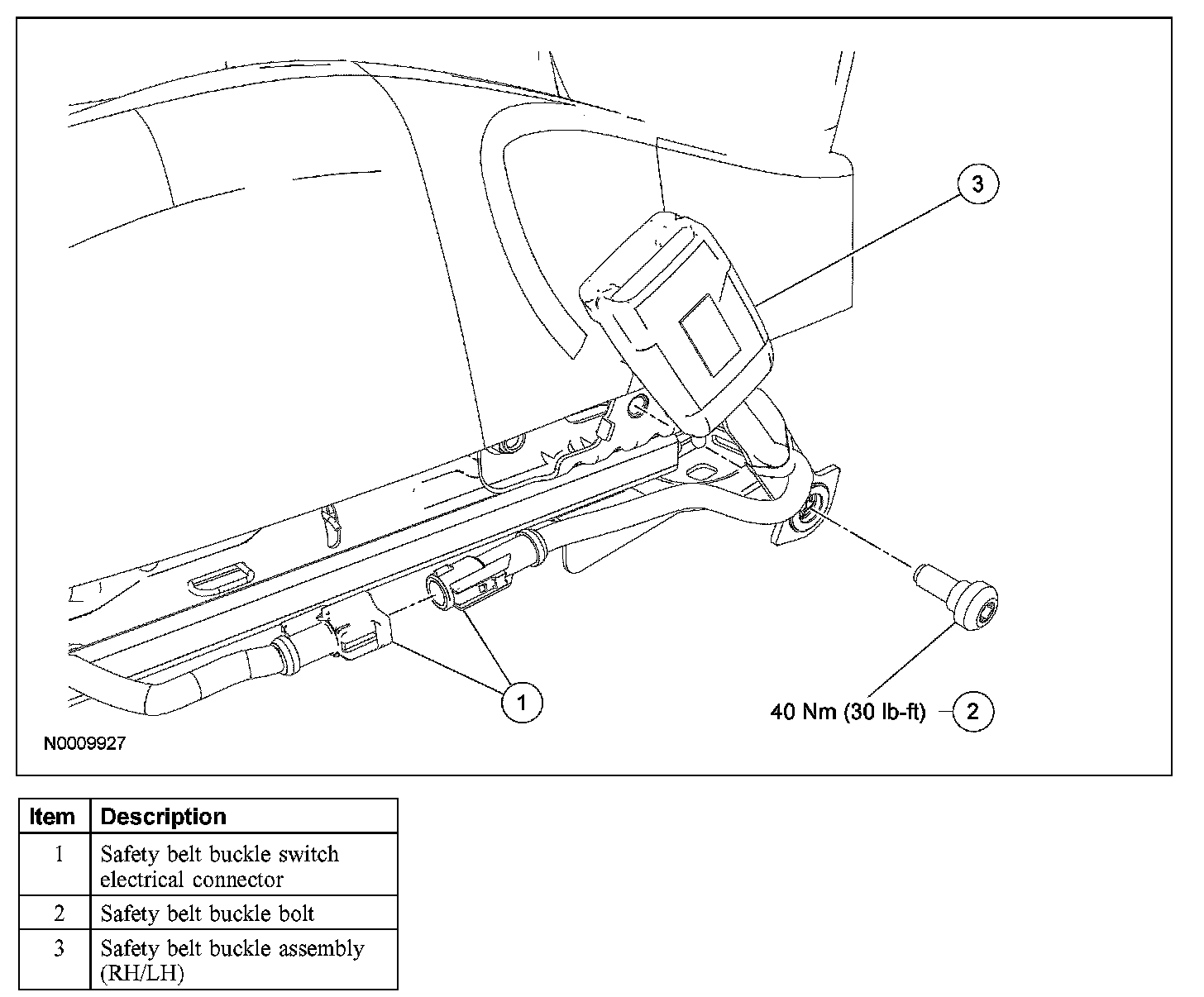 3

1

40 Nm (30 lb-ft) 2

N0009927

| Item | Description |
|---|---|
| 1 | Safety belt buckle switch electrical connector |
| 2 | Safety belt buckle bolt |
| 3 | Safety belt buckle assembly (RH/LH) |