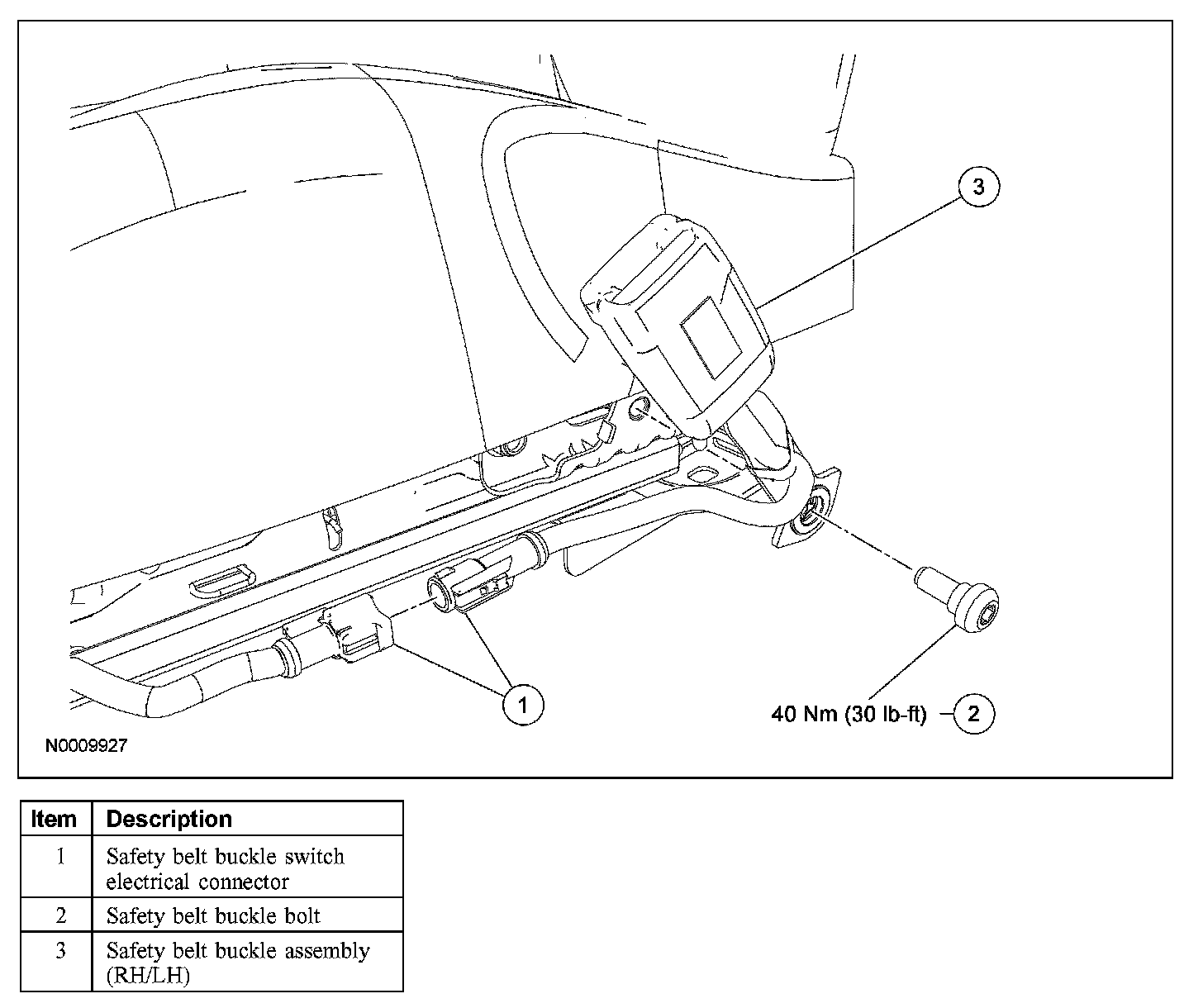 3

1

40 Nm (30 lb-ft) 2

N0009927

| Item | Description |
|---|---|
| 1 | Safety belt buckle switch electrical connector |
| 2 | Safety belt buckle bolt |
| 3 | Safety belt buckle assembly (RH/LH) |