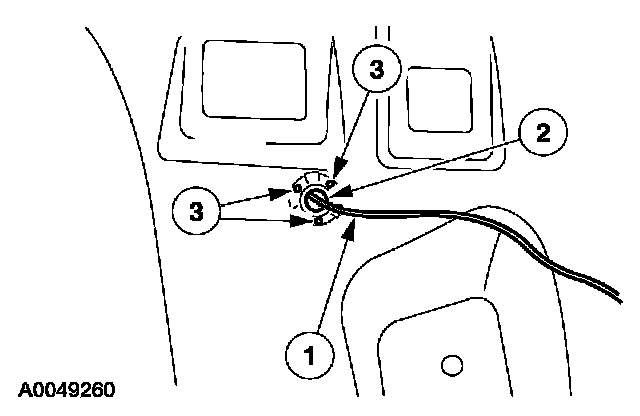 3
2
3
1
A0049260