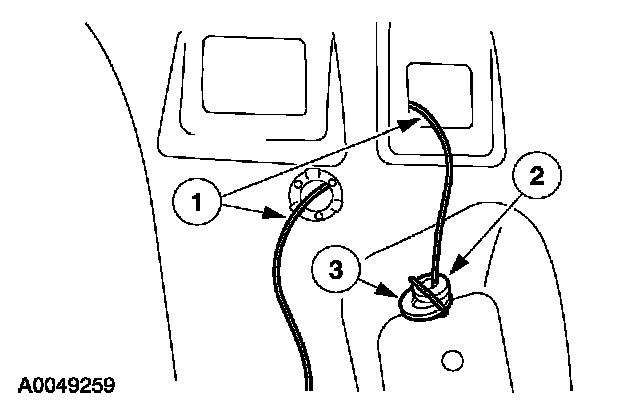 1
2
3
A0049259