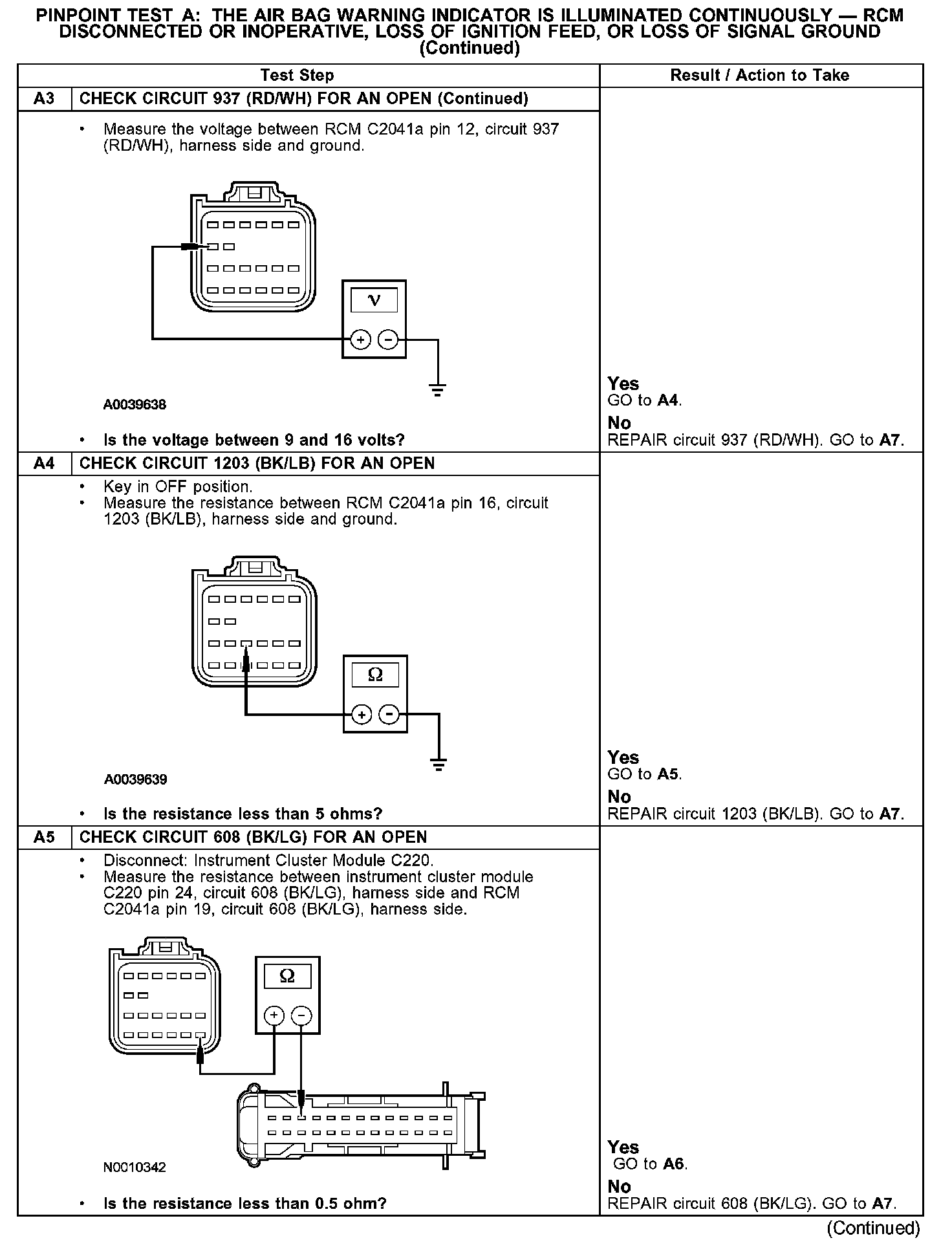 PINPOINT TEST A: THE AIR BAG WARNING INDICATOR IS ILLUMINATED CONTINUOUSLY — RCM DISCONNECTED OR INOPERATIVE, LOSS OF IGNITION FEED, OR LOSS OF SIGNAL GROUND (Continued)

| Test Step | | Result / Action to Take |
|---|---|---|
| A3 | CHECK CIRCUIT 937 (RD/WH) FOR AN OPEN (Continued) | |
| | • Measure the voltage between RCM C2041a pin 12, circuit 937 (RD/WH), harness side and ground. V + − A0039638 • Is the voltage between 9 and 16 volts? | Yes GO to A4. No REPAIR circuit 937 (RD/WH). GO to A7. |
| A4 | CHECK CIRCUIT 1203 (BK/LB) FOR AN OPEN | |
| | • Key in OFF position. • Measure the resistance between RCM C2041a pin 16, circuit 1203 (BK/LB), harness side and ground. Ω + − A0039639 • Is the resistance less than 5 ohms? | Yes GO to A5. No REPAIR circuit 1203 (BK/LB). GO to A7. |
| A5 | CHECK CIRCUIT 608 (BK/LG) FOR AN OPEN | |
| | • Disconnect: Instrument Cluster Module C220. • Measure the resistance between instrument cluster module C220 pin 24, circuit 608 (BK/LG), harness side and RCM C2041a pin 19, circuit 608 (BK/LG), harness side. Ω + − N0010342 • Is the resistance less than 0.5 ohm? | Yes GO to A6. No REPAIR circuit 608 (BK/LG). GO to A7. |

(Continued)