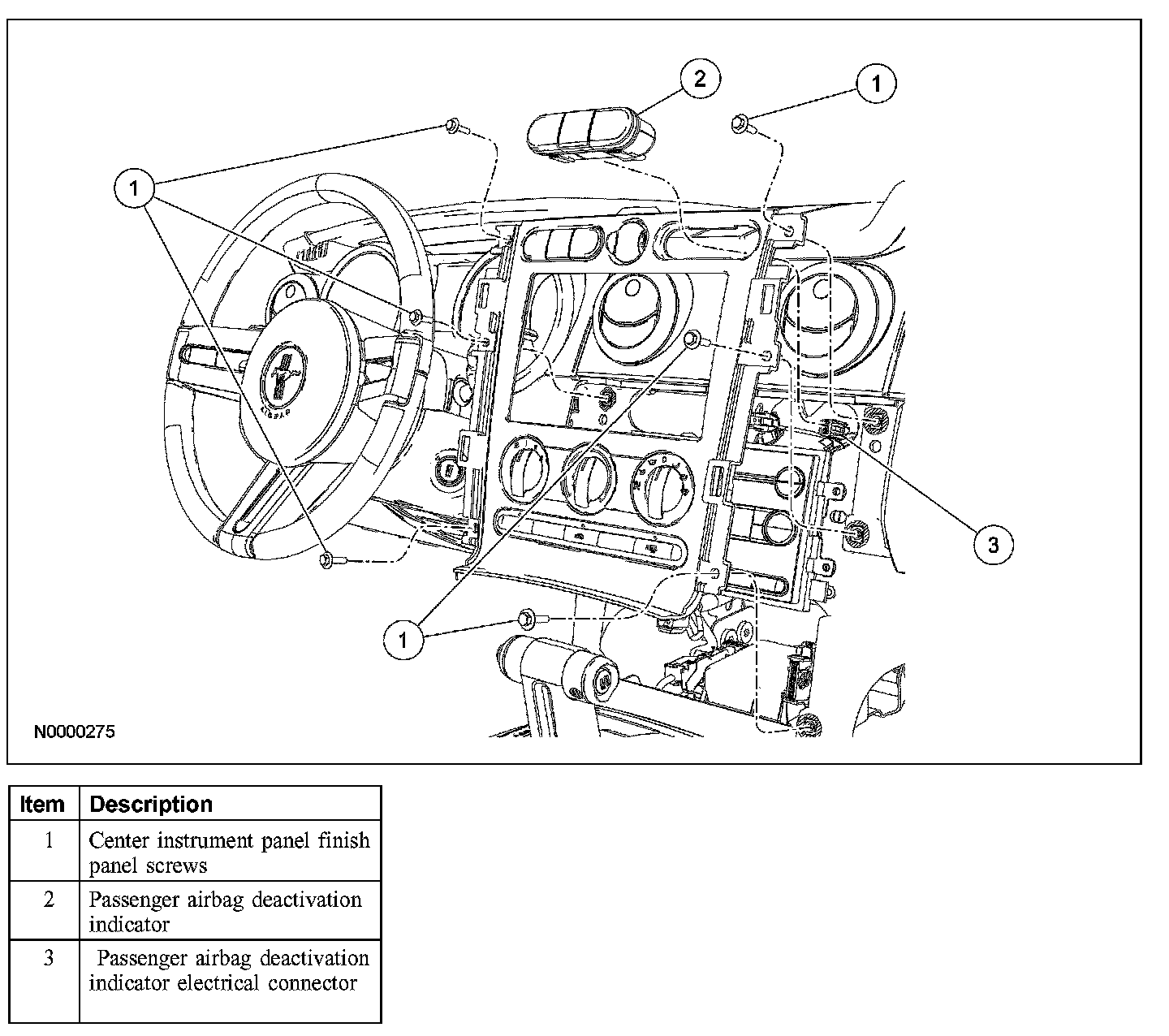 2

1

1

3

1

N0000275

| Item | Description |
|---|---|
| 1 | Center instrument panel finish panel screws |
| 2 | Passenger airbag deactivation indicator |
| 3 | Passenger airbag deactivation indicator electrical connector |