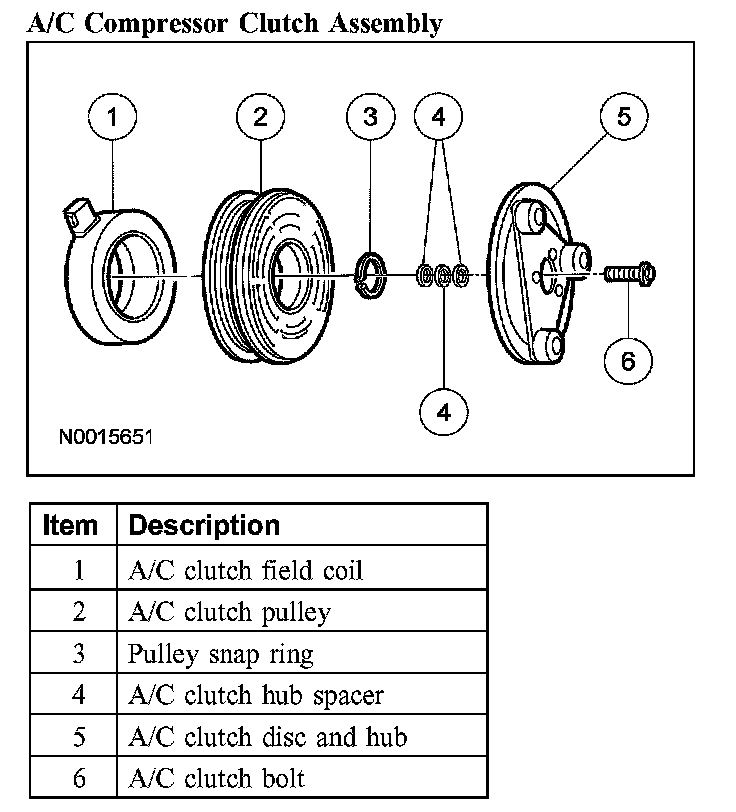 A/C Compressor Clutch Assembly

1
2
3
4
5
6
4
N0015651

| Item | Description |
|---|---|
| 1 | A/C clutch field coil |
| 2 | A/C clutch pulley |
| 3 | Pulley snap ring |
| 4 | A/C clutch hub spacer |
| 5 | A/C clutch disc and hub |
| 6 | A/C clutch bolt |