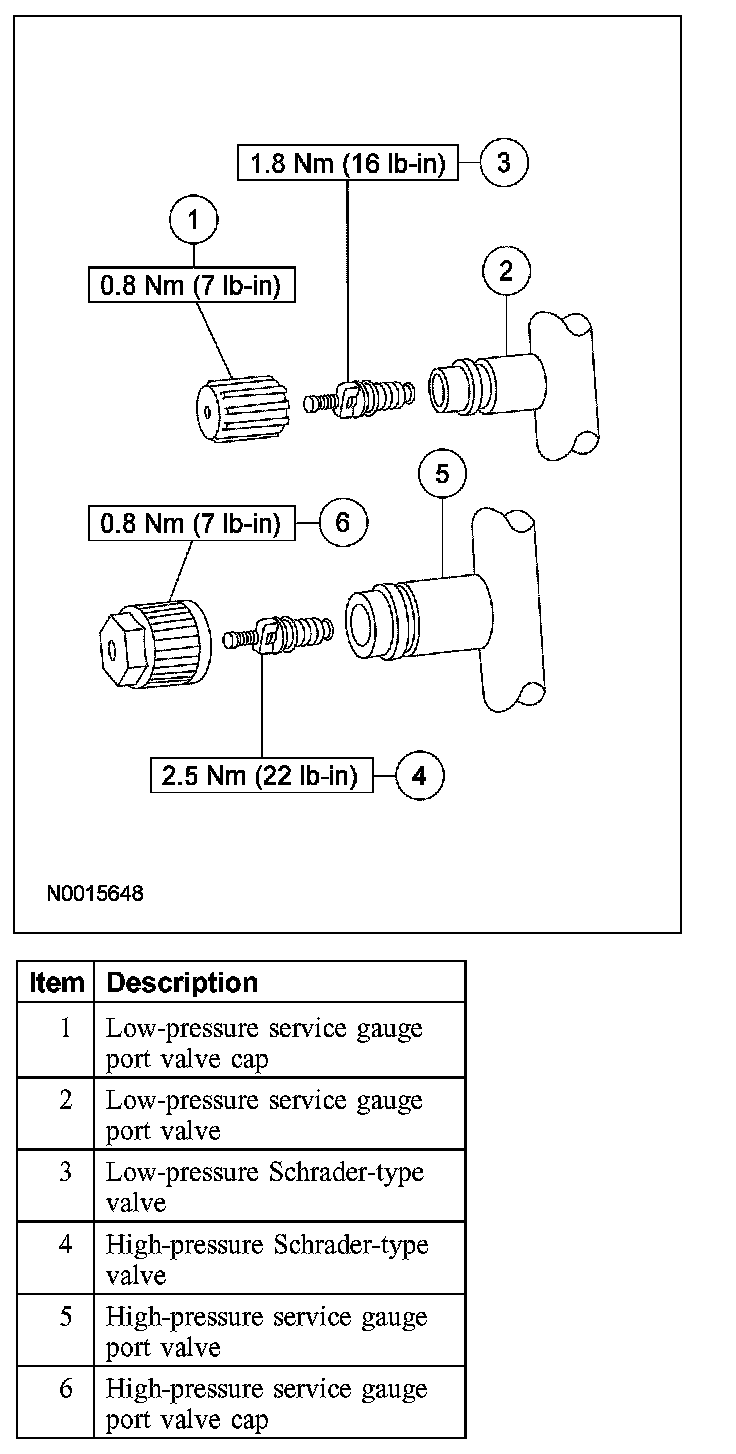 1.8 Nm (16 lb-in) 3

1

0.8 Nm (7 lb-in)

2

5

0.8 Nm (7 lb-in) 6

2.5 Nm (22 lb-in) 4

N0015648

| Item | Description |
|---|---|
| 1 | Low-pressure service gauge port valve cap |
| 2 | Low-pressure service gauge port valve |
| 3 | Low-pressure Schrader-type valve |
| 4 | High-pressure Schrader-type valve |
| 5 | High-pressure service gauge port valve |
| 6 | High-pressure service gauge port valve cap |