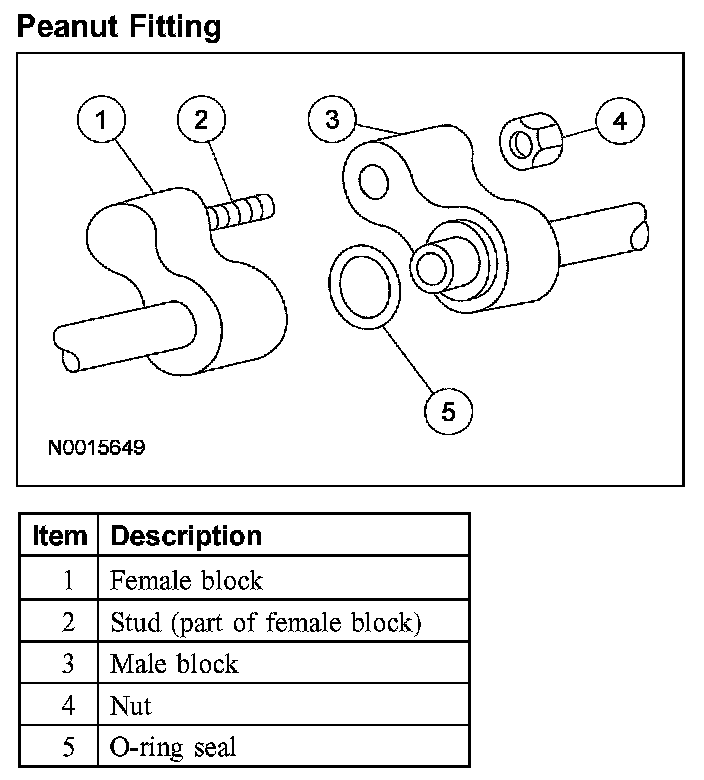 Peanut Fitting

1
2
3
4
5

N0015649

| Item | Description |
|---|---|
| 1 | Female block |
| 2 | Stud (part of female block) |
| 3 | Male block |
| 4 | Nut |
| 5 | O-ring seal |