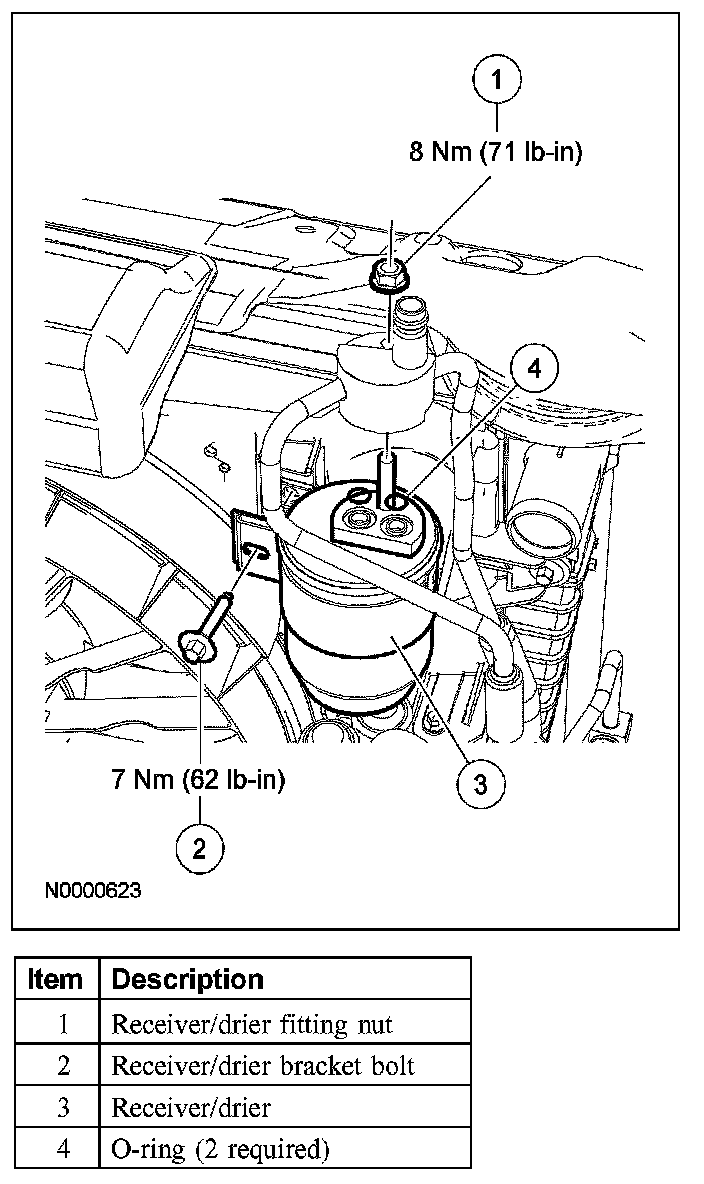 1
8 Nm (71 lb-in)
4
7 Nm (62 lb-in)
3
2
N0000623

| Item | Description |
|---|---|
| 1 | Receiver/drier fitting nut |
| 2 | Receiver/drier bracket bolt |
| 3 | Receiver/drier |
| 4 | O-ring (2 required) |